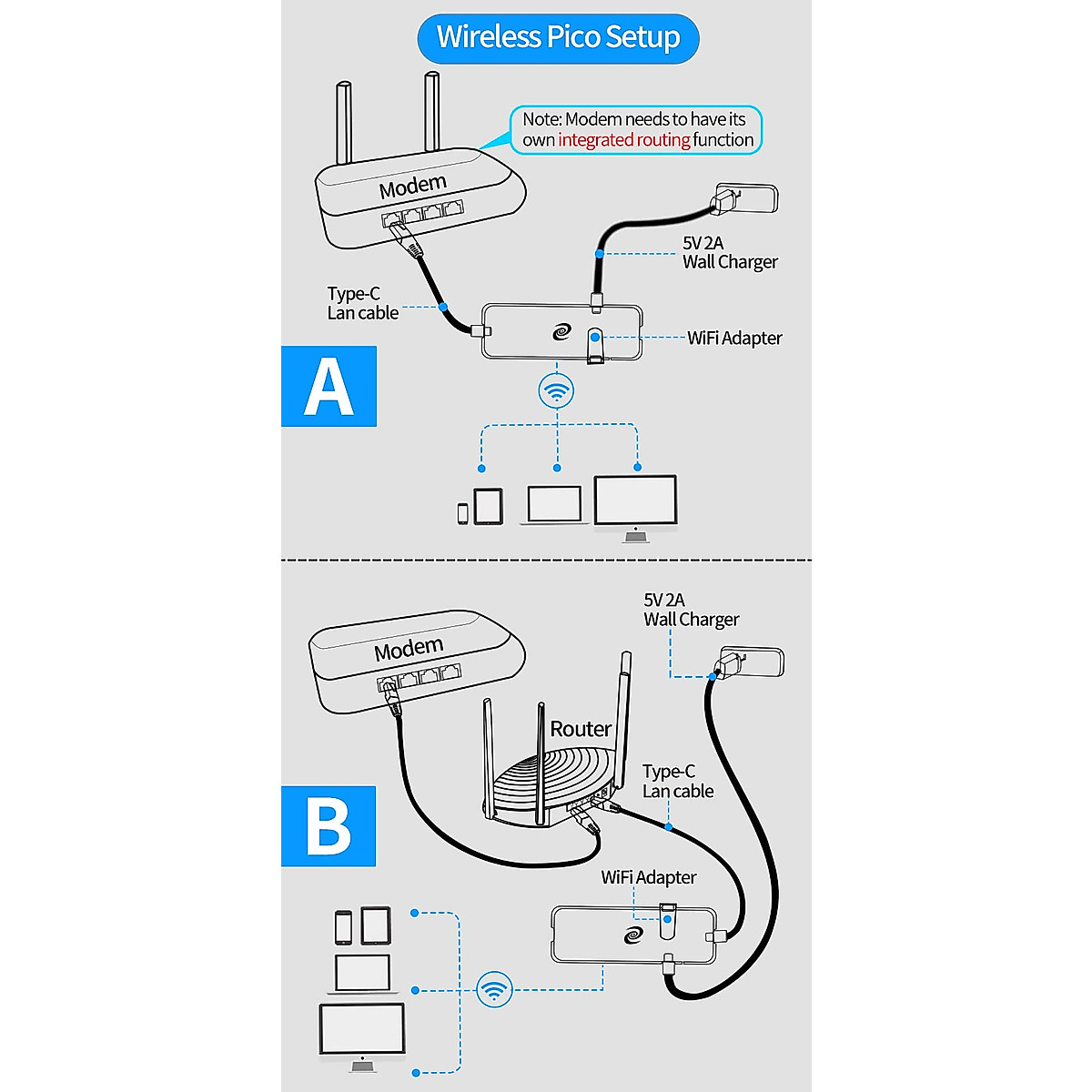 Wireless Pico Setup

Note: Modem needs to have its own integrated routing function

Modem

5V 2A
Wall Charger

Type-C
Lan cable

WiFi Adapter

A

5V 2A
Wall Charger

Modem

Router

Type-C
Lan cable

B

WiFi Adapter