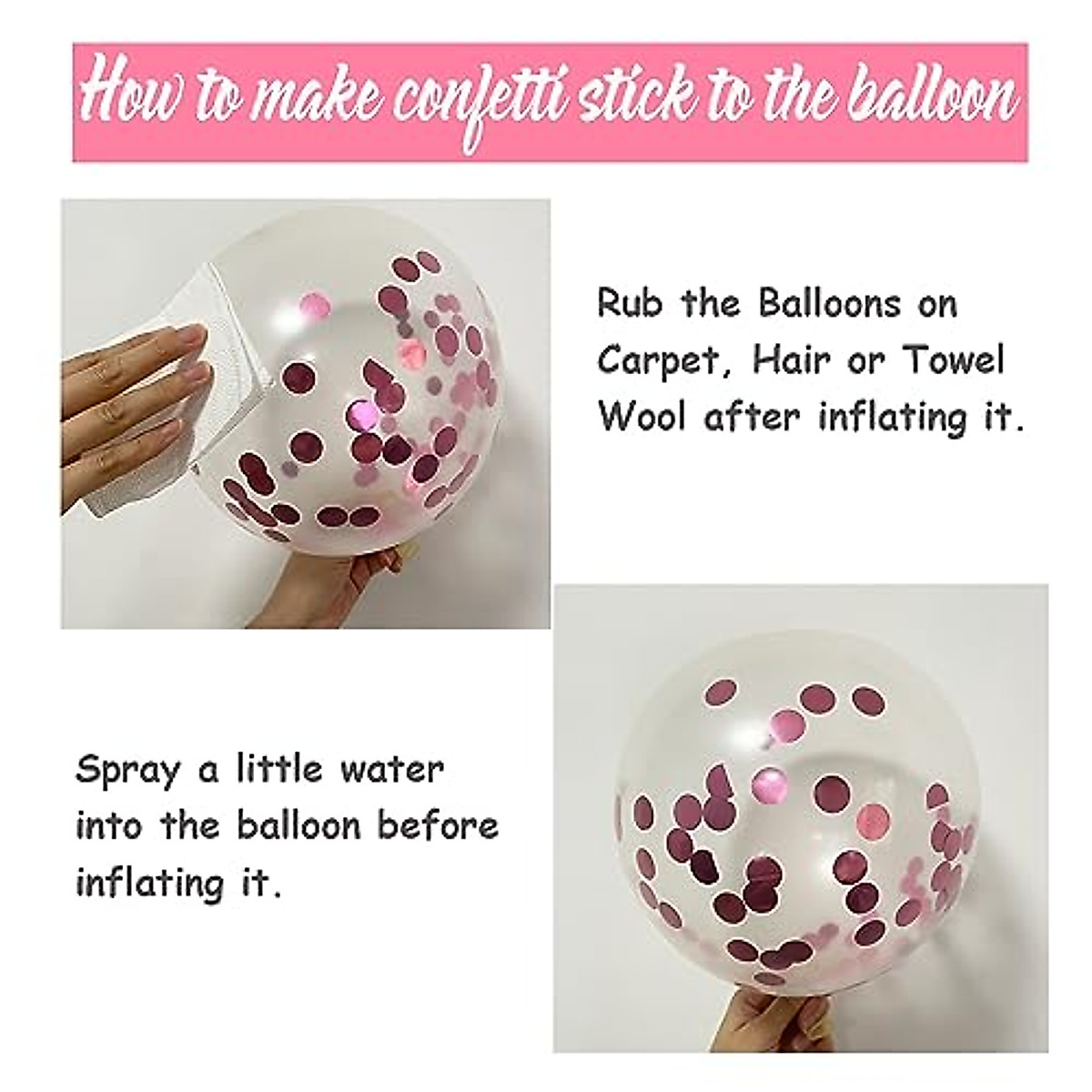 How to make confetti stick to the balloon

Rub the Balloons on Carpet, Hair or Towel Wool after inflating it.

Spray a little water into the balloon before inflating it.