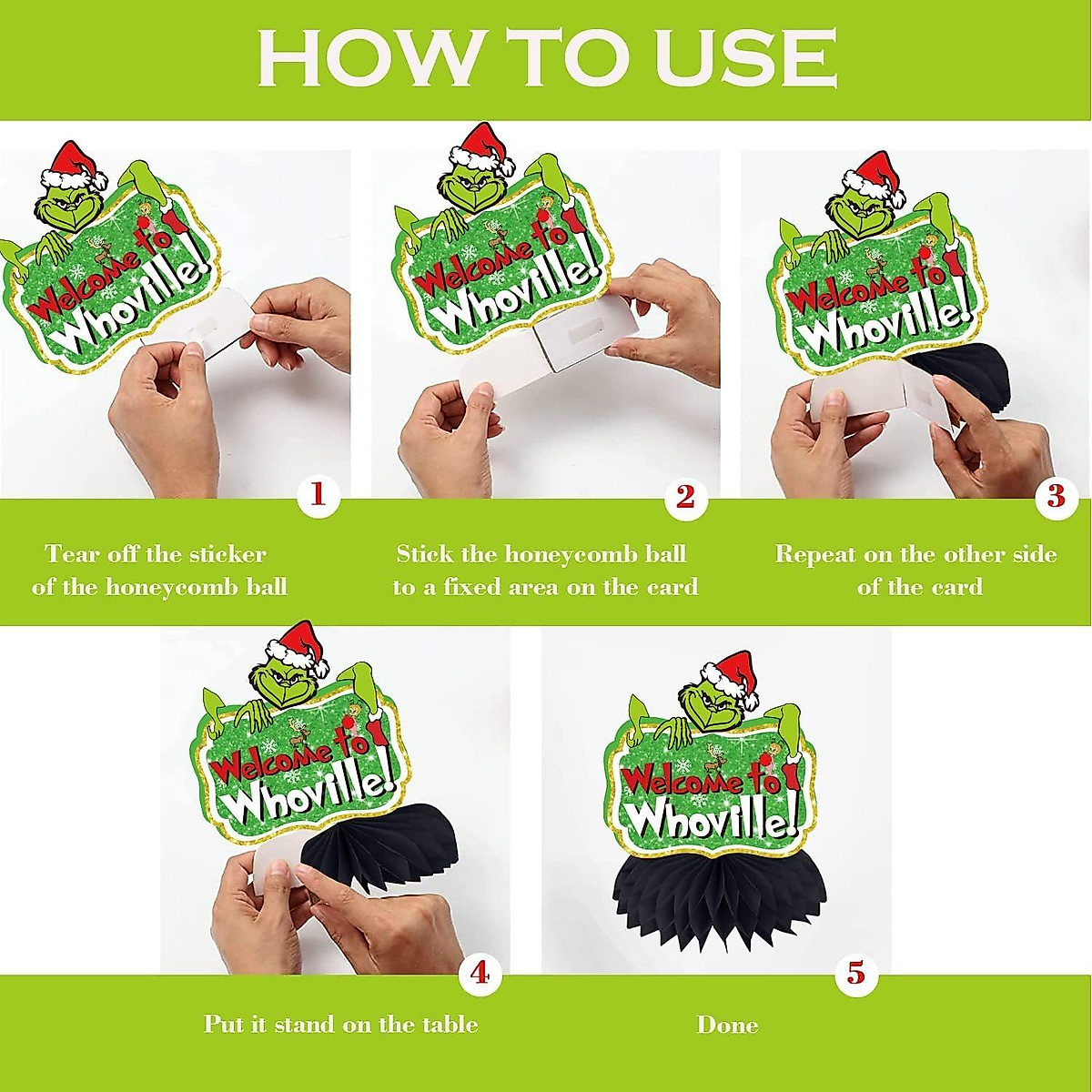 HOW TO USE

Welcome to Whoville!

1

Tear off the sticker of the honeycomb ball

Welcome to Whoville!

2

Stick the honeycomb ball to a fixed area on the card

Welcome to Whoville!

3

Repeat on the other side of the card

Welcome to Whoville!

4

Put it stand on the table

Welcome to Whoville!

5

Done