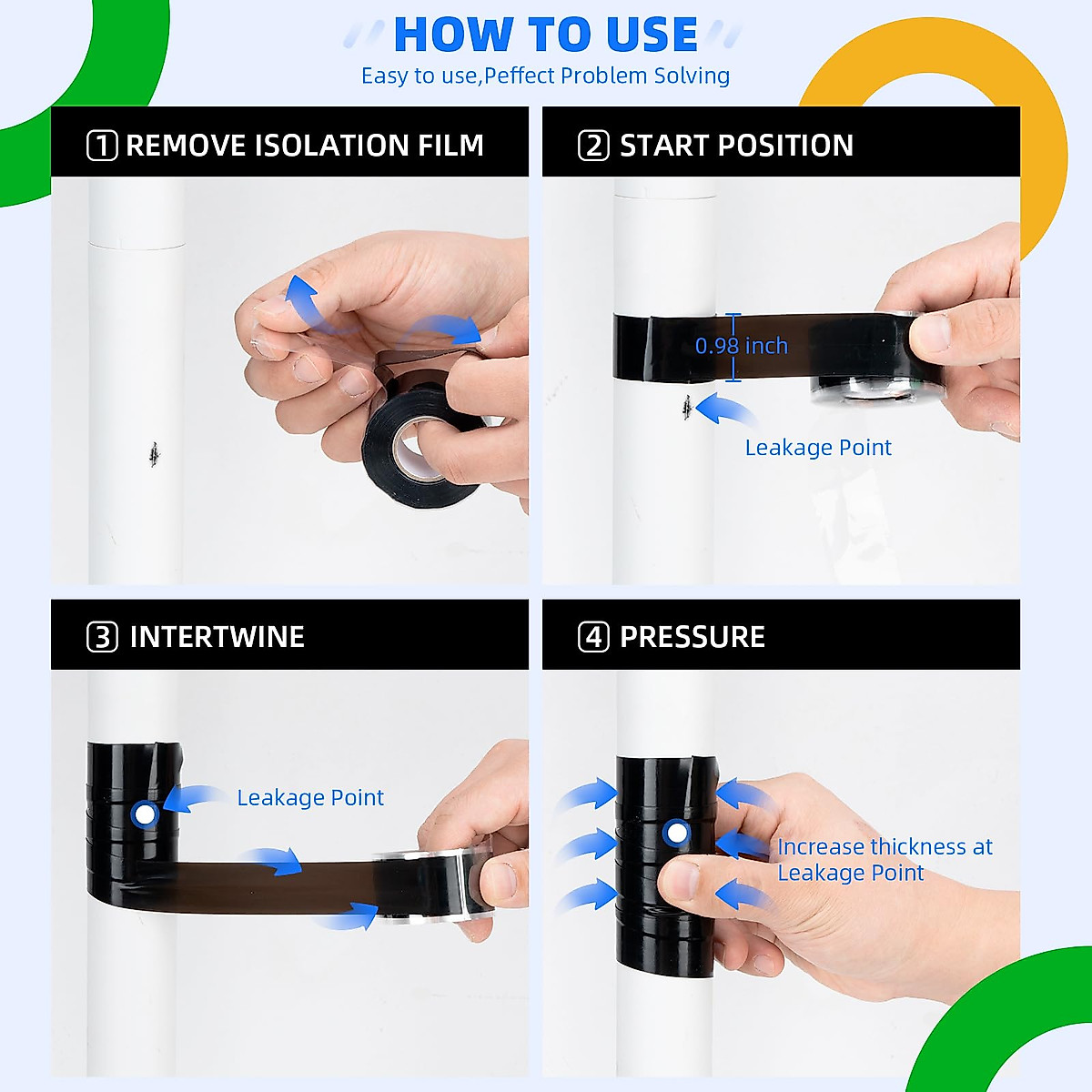 HOW TO USE
Easy to use,Peffect Problem Solving

1 REMOVE ISOLATION FILM

2 START POSITION

0.98 inch

Leakage Point

3 INTERTWINE

Leakage Point

4 PRESSURE

Increase thickness at Leakage Point