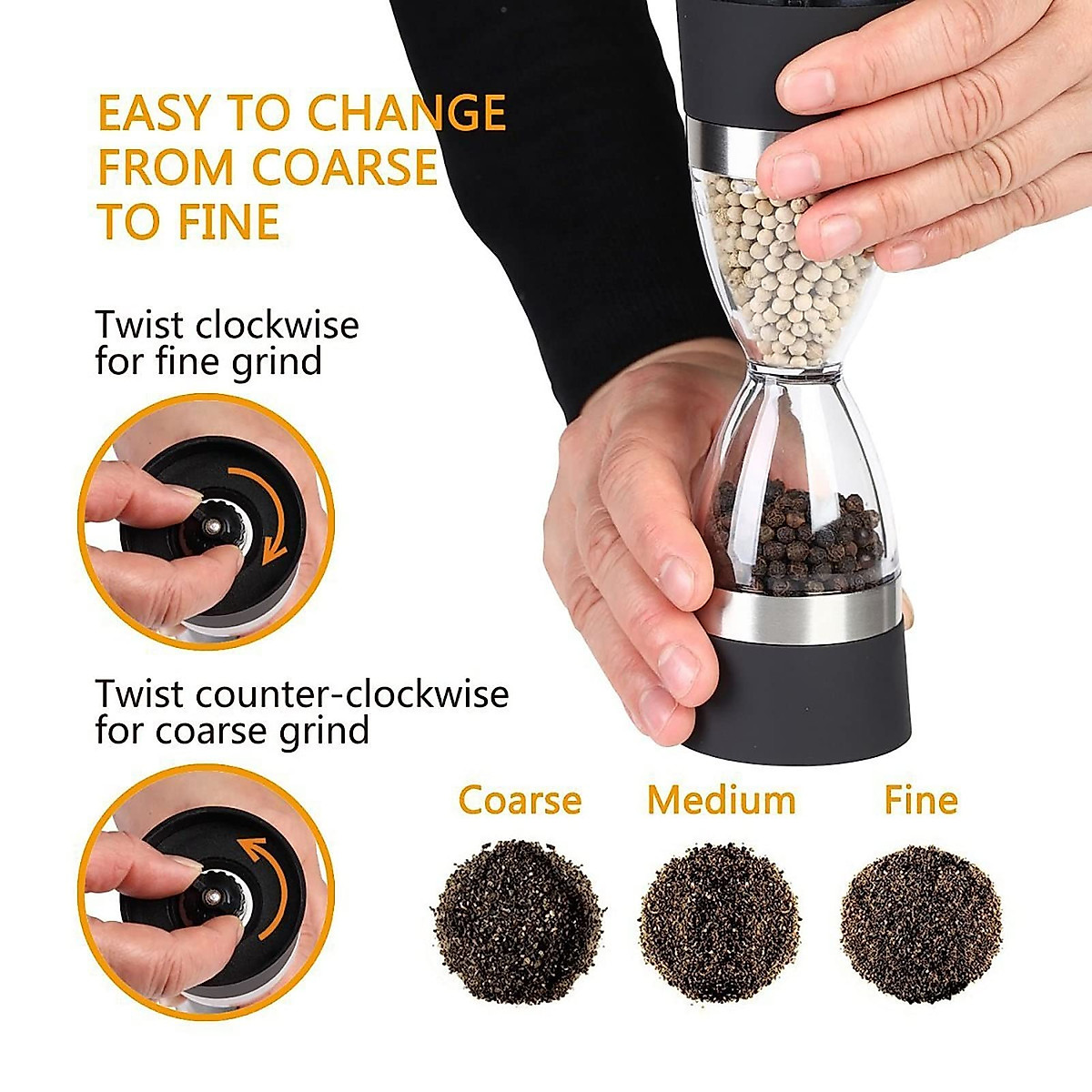 EASY TO CHANGE FROM COARSE TO FINE

Twist clockwise for fine grind

Twist counter-clockwise for coarse grind

Coarse

Medium

Fine