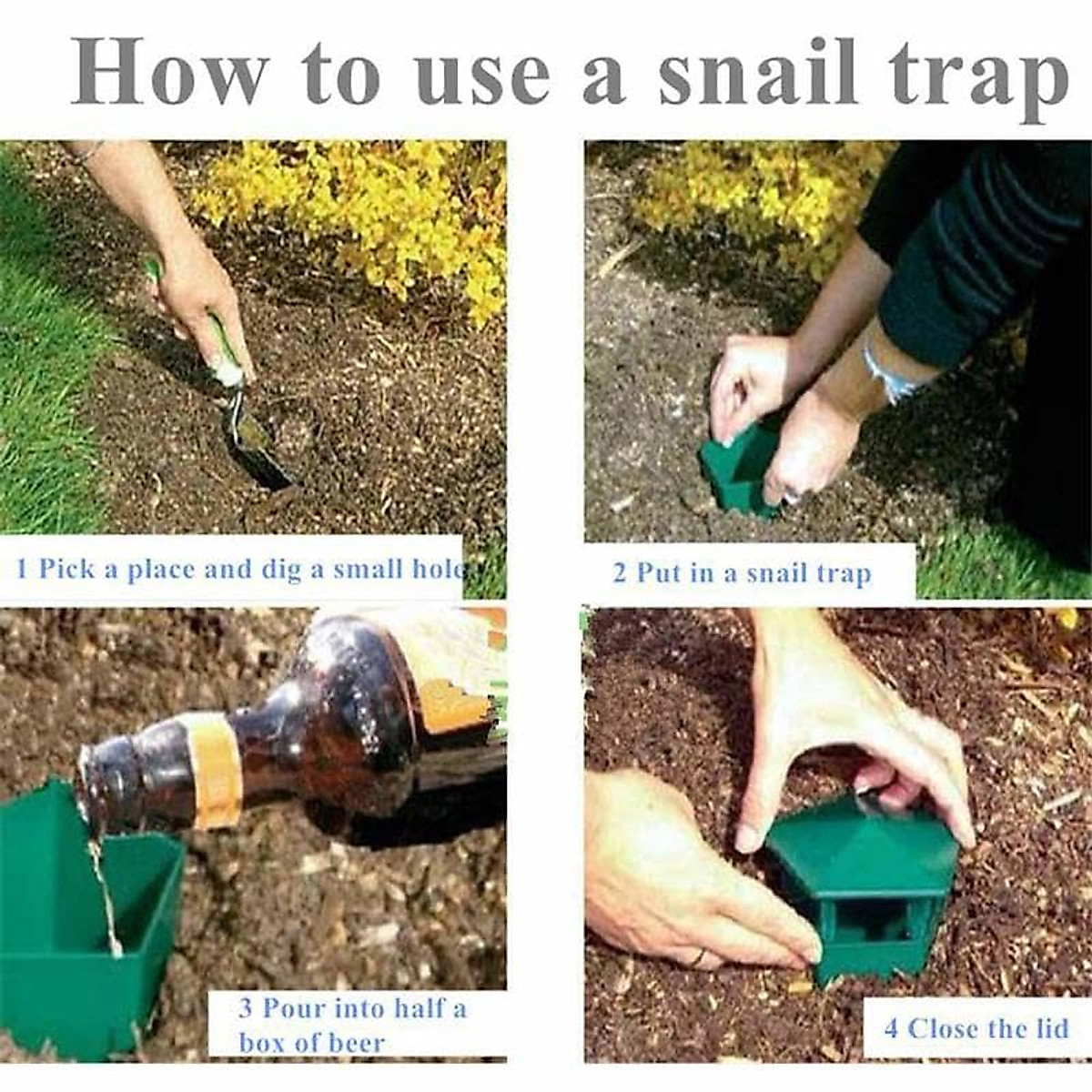 How to use a snail trap

1 Pick a place and dig a small hole

2 Put in a snail trap

3 Pour into half a box of beer

4 Close the lid