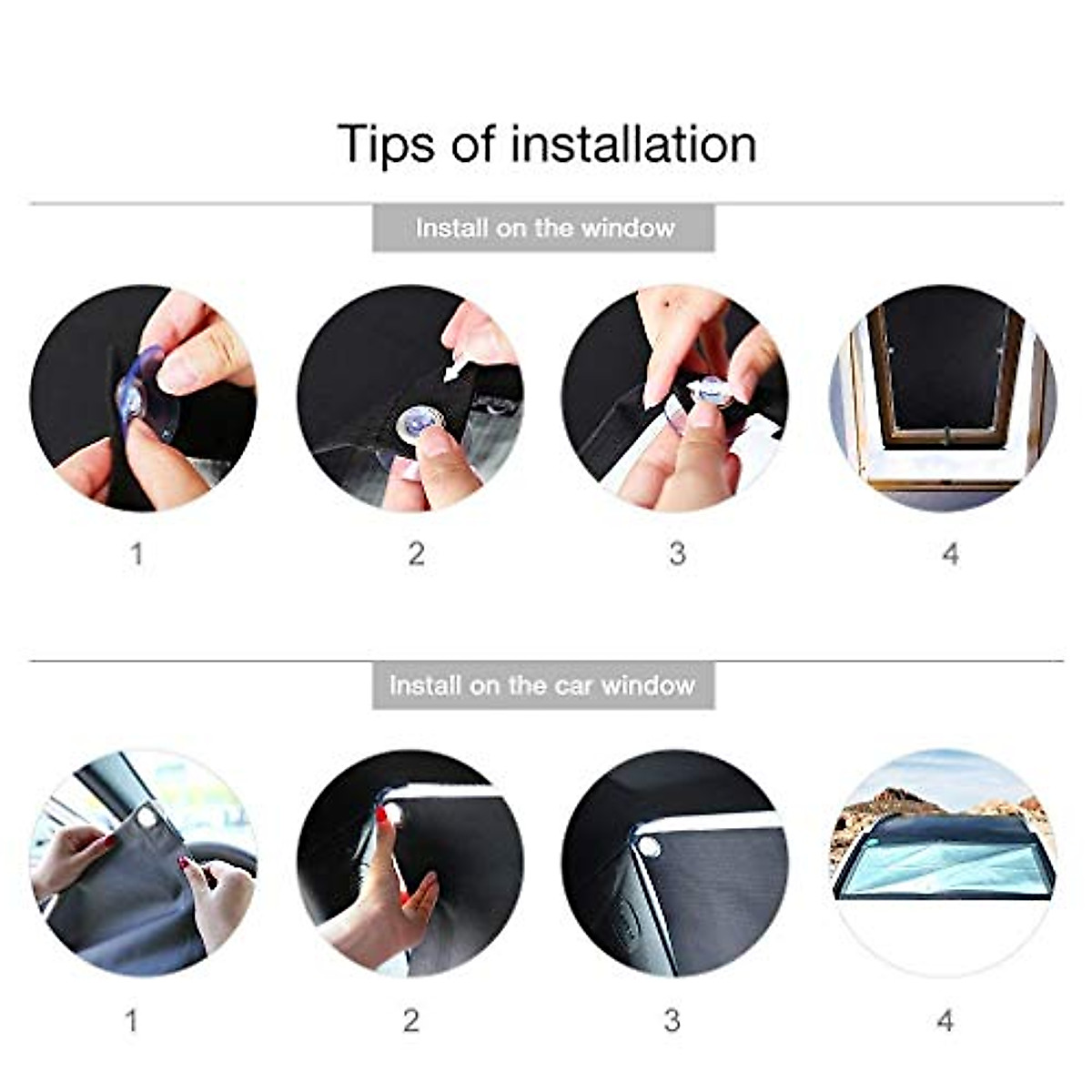 Tips of installation

Install on the window

1

2

3

4

Install on the car window

1

2

3

4