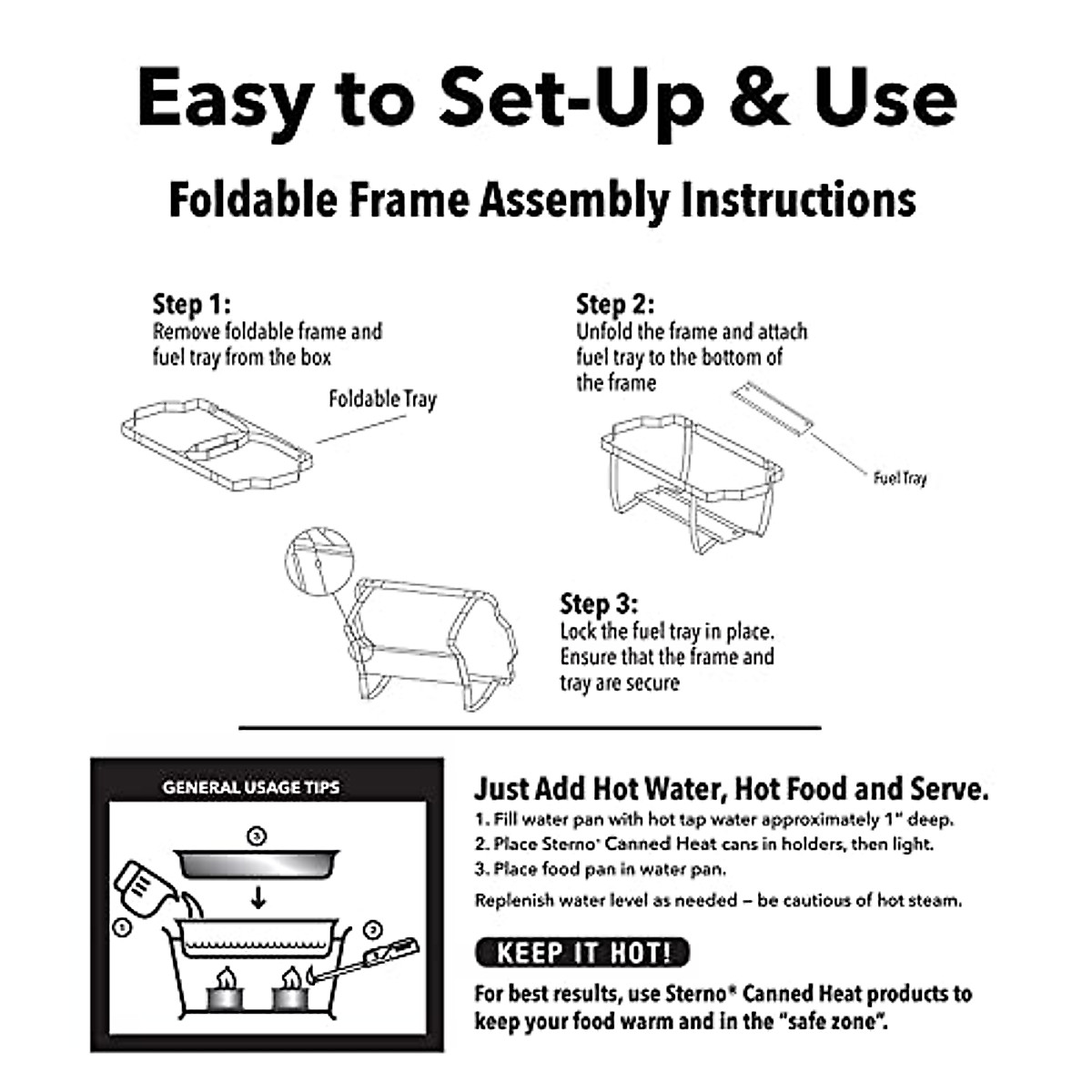 Easy to Set-Up & Use

Foldable Frame Assembly Instructions

Step 1:
Remove foldable frame and fuel tray from the box

Foldable Tray

Step 2:
Unfold the frame and attach fuel tray to the bottom of the frame

Fuel Tray

Step 3:
Lock the fuel tray in place. Ensure that the frame and tray are secure

GENERAL USAGE TIPS

3

1

2

Just Add Hot Water, Hot Food and Serve.
1. Fill water pan with hot tap water approximately 1" deep.
2. Place Sterno® Canned Heat cans in holders, then light.
3. Place food pan in water pan.
Replenish water level as needed – be cautious of hot steam.

KEEP IT HOT!

For best results, use Sterno® Canned Heat products to keep your food warm and in the "safe zone".