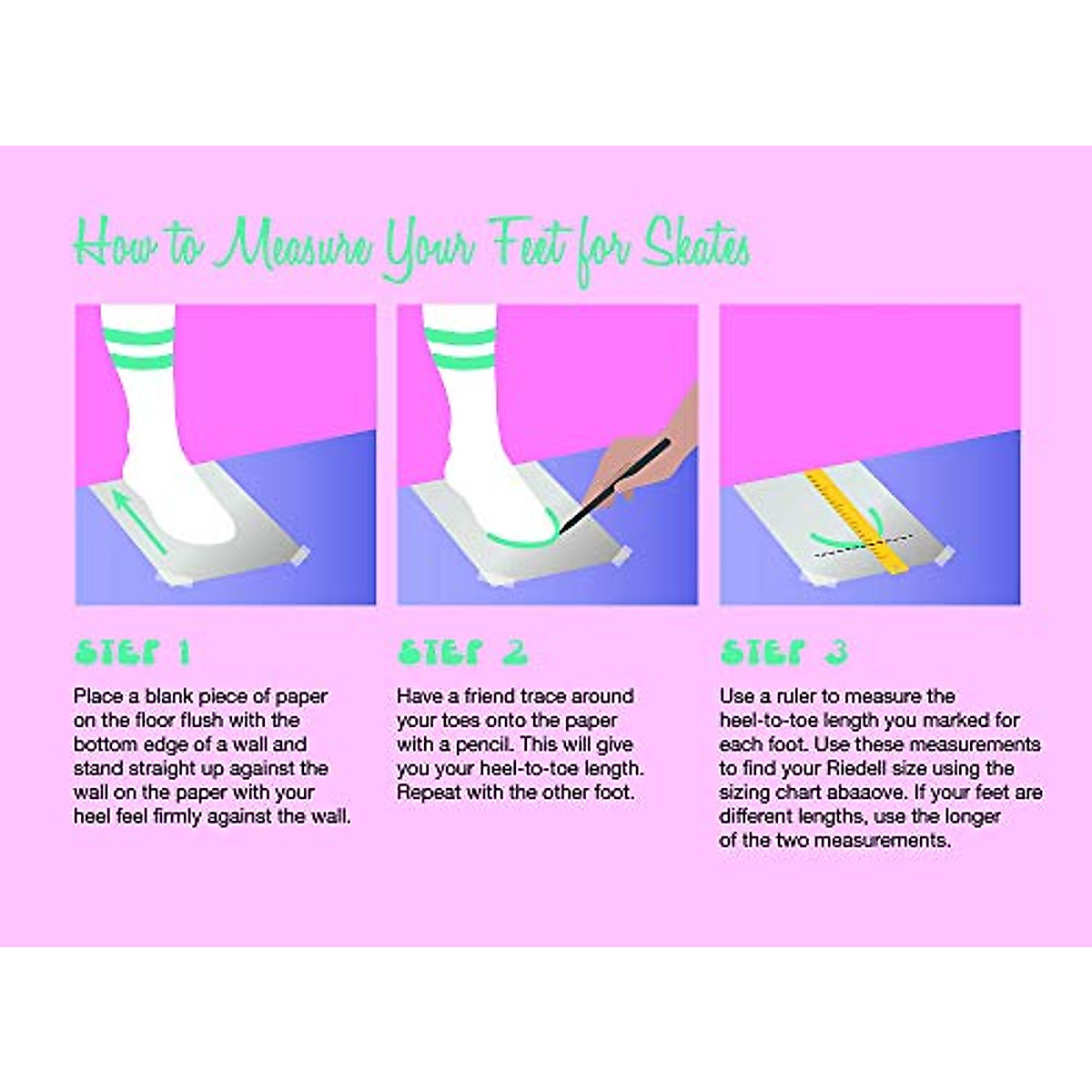 How to Measure Your Feet for Skates

STEP 1

Place a blank piece of paper on the floor flush with the bottom edge of a wall and stand straight up against the wall on the paper with your heel feel firmly against the wall.

STEP 2

Have a friend trace around your toes onto the paper with a pencil. This will give you your heel-to-toe length. Repeat with the other foot.

STEP 3

Use a ruler to measure the heel-to-toe length you marked for each foot. Use these measurements to find your Riedell size using the sizing chart abaaove. If your feet are different lengths, use the longer of the two measurements.