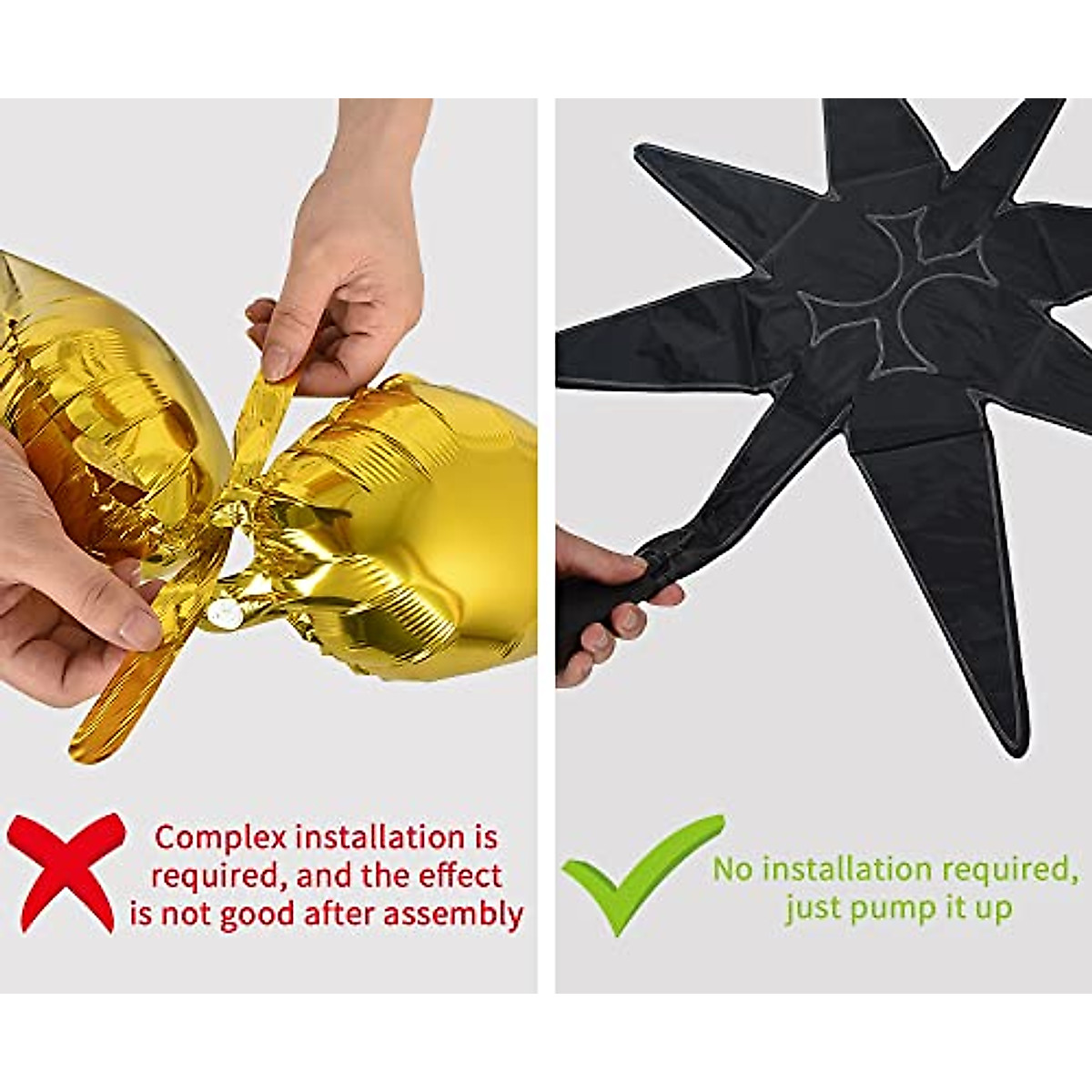 Complex installation is required, and the effect is not good after assembly

No installation required, just pump it up