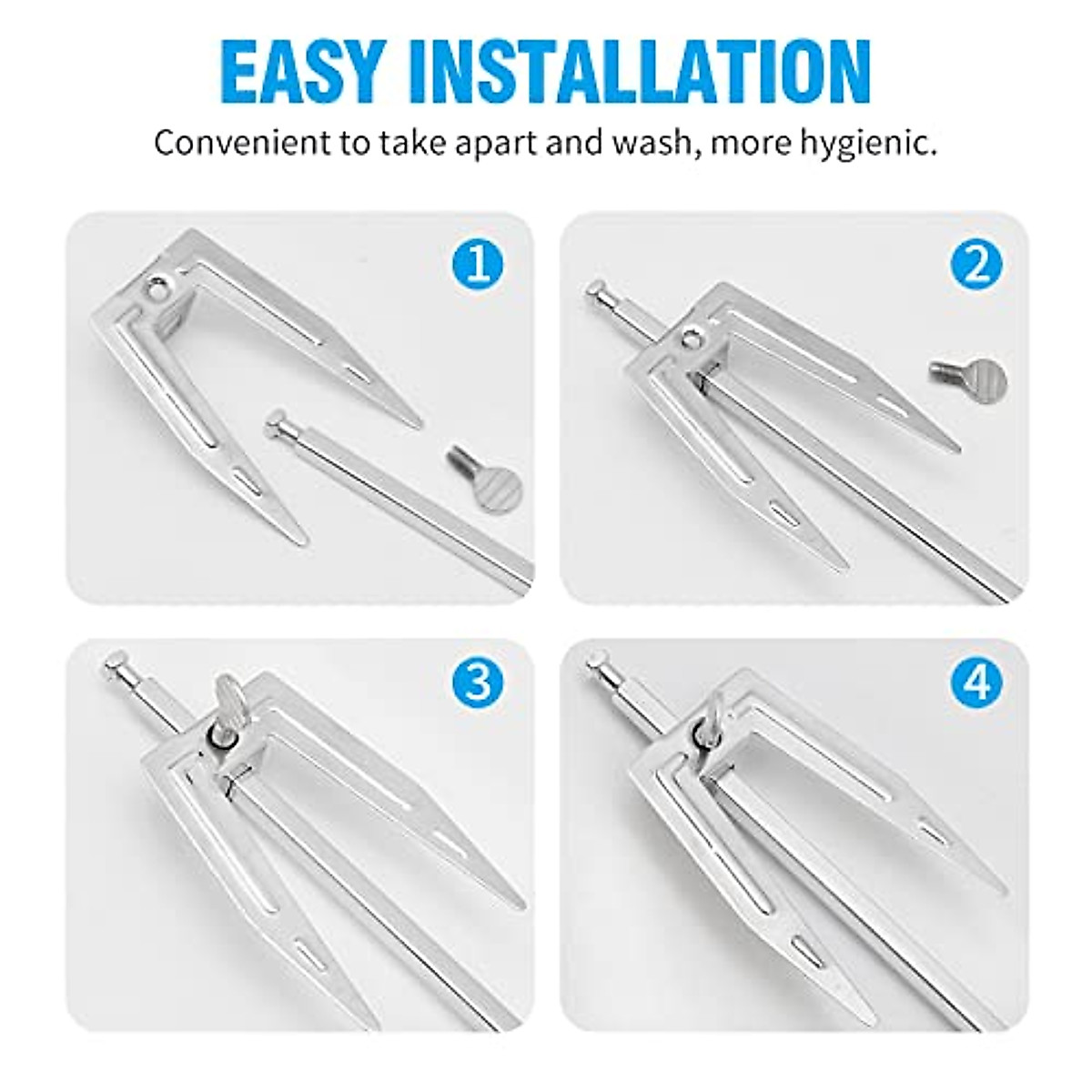 EASY INSTALLATION

Convenient to take apart and wash, more hygienic.

1

2

3

4