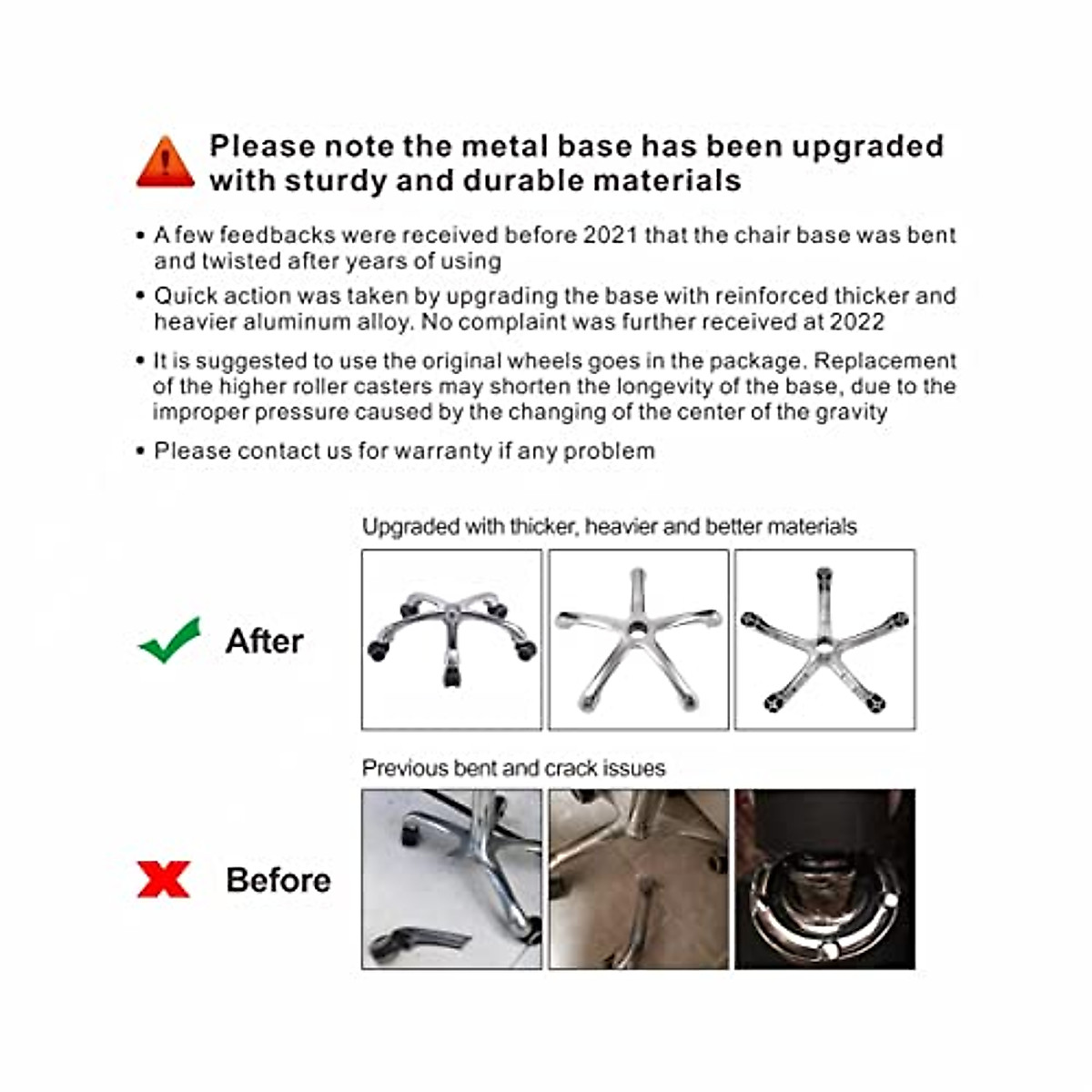 Please note the metal base has been upgraded with sturdy and durable materials

• A few feedbacks were received before 2021 that the chair base was bent and twisted after years of using

• Quick action was taken by upgrading the base with reinforced thicker and heavier aluminum alloy. No complaint was further received at 2022

• It is suggested to use the original wheels goes in the package. Replacement of the higher roller casters may shorten the longevity of the base, due to the improper pressure caused by the changing of the center of the gravity

• Please contact us for warranty if any problem

Upgraded with thicker, heavier and better materials

After

Previous bent and crack issues

Before