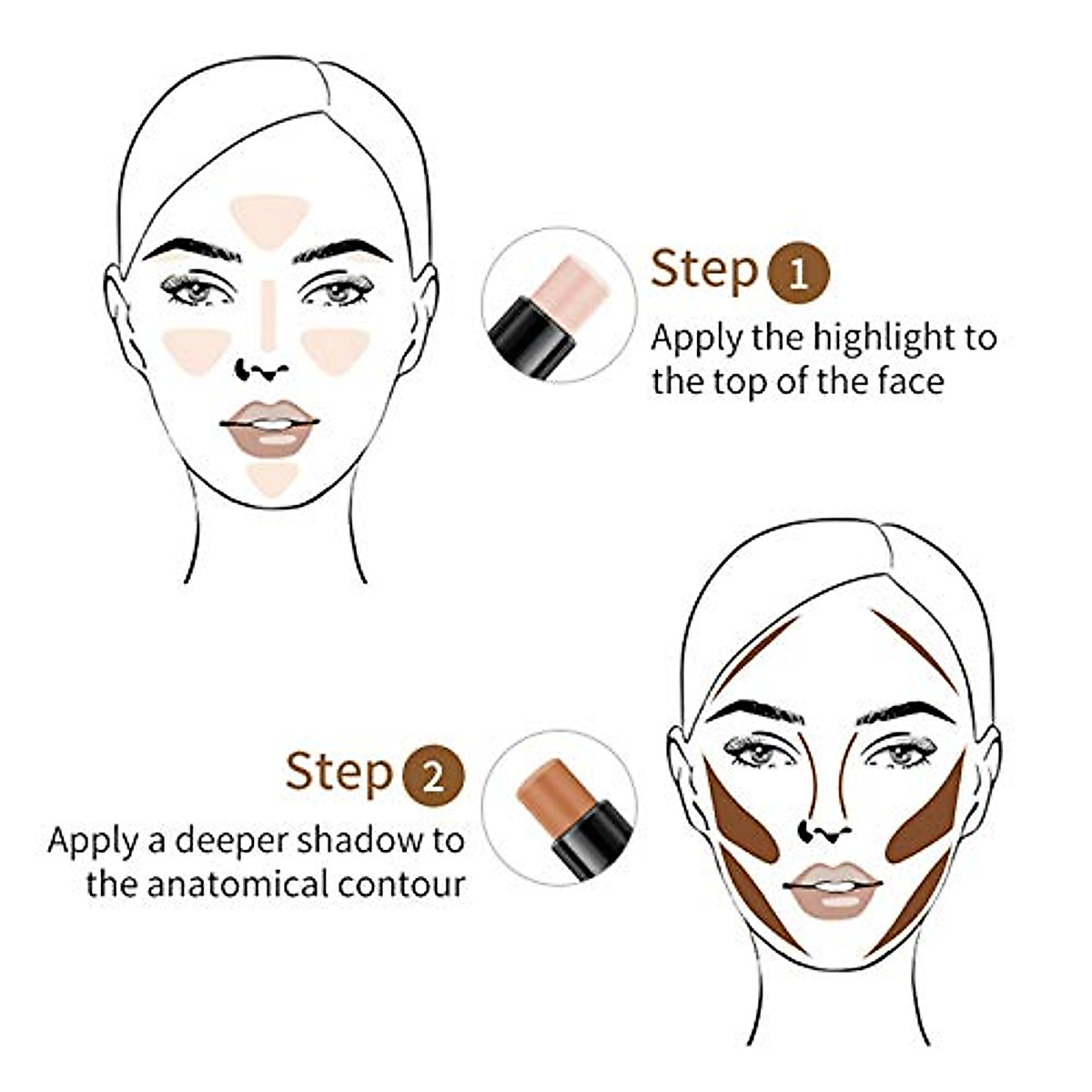 Step 1
Apply the highlight to the top of the face

Step 2
Apply a deeper shadow to the anatomical contour