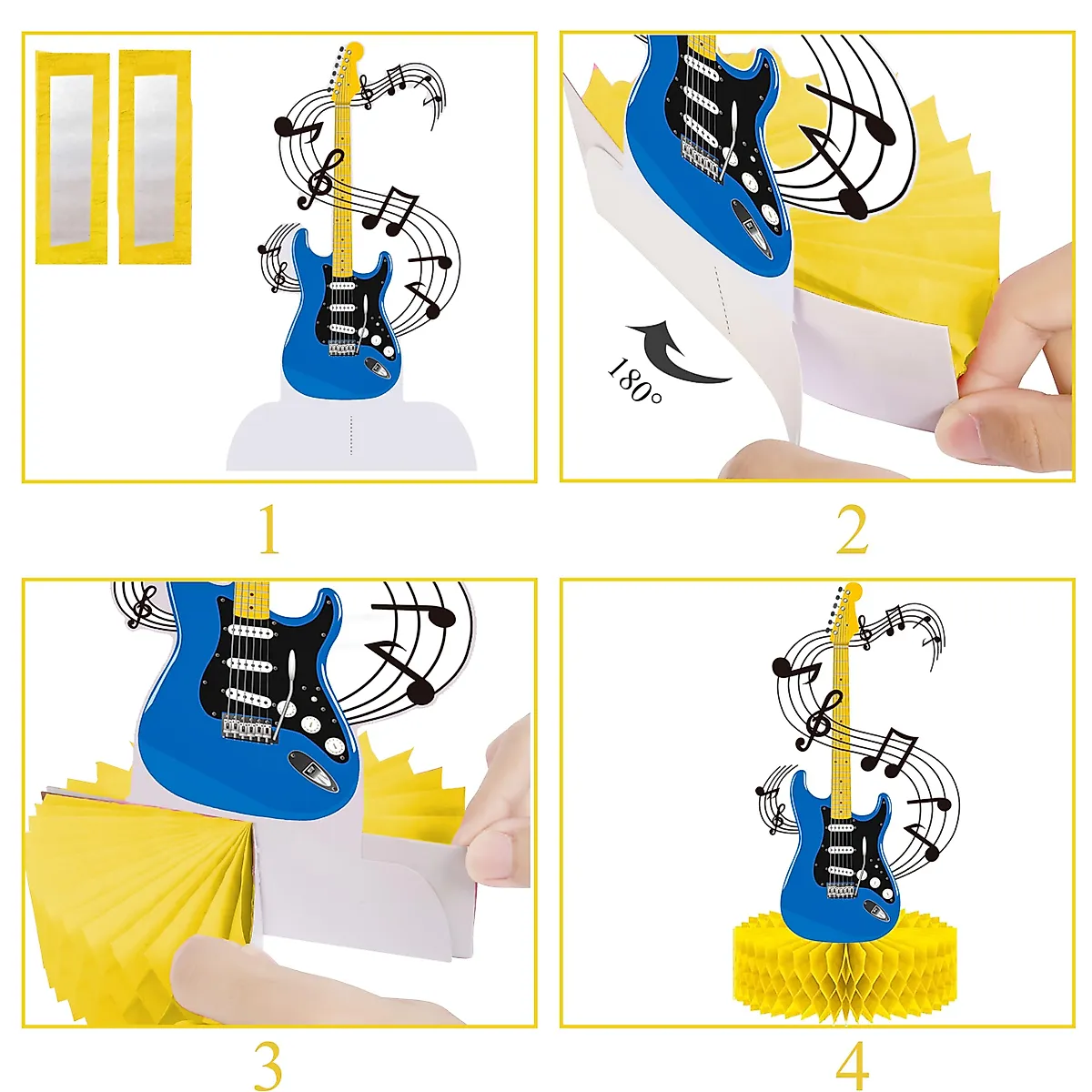 1

180°

2

3

4