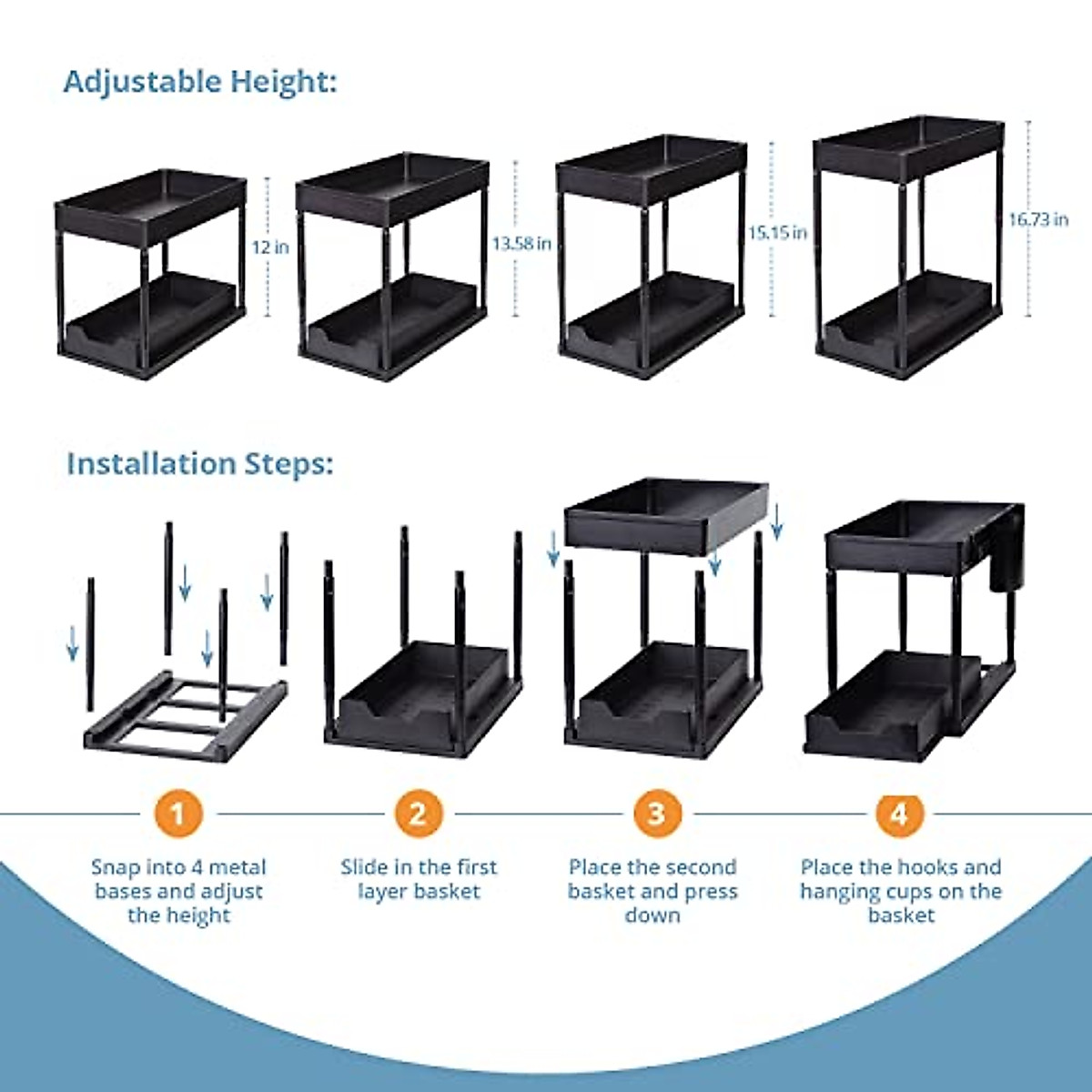 Adjustable Height:

12 in

13.58 in

15.15 in

16.73 in

Installation Steps:

1

Snap into 4 metal bases and adjust the height

2

Slide in the first layer basket

3

Place the second basket and press down

4

Place the hooks and hanging cups on the basket