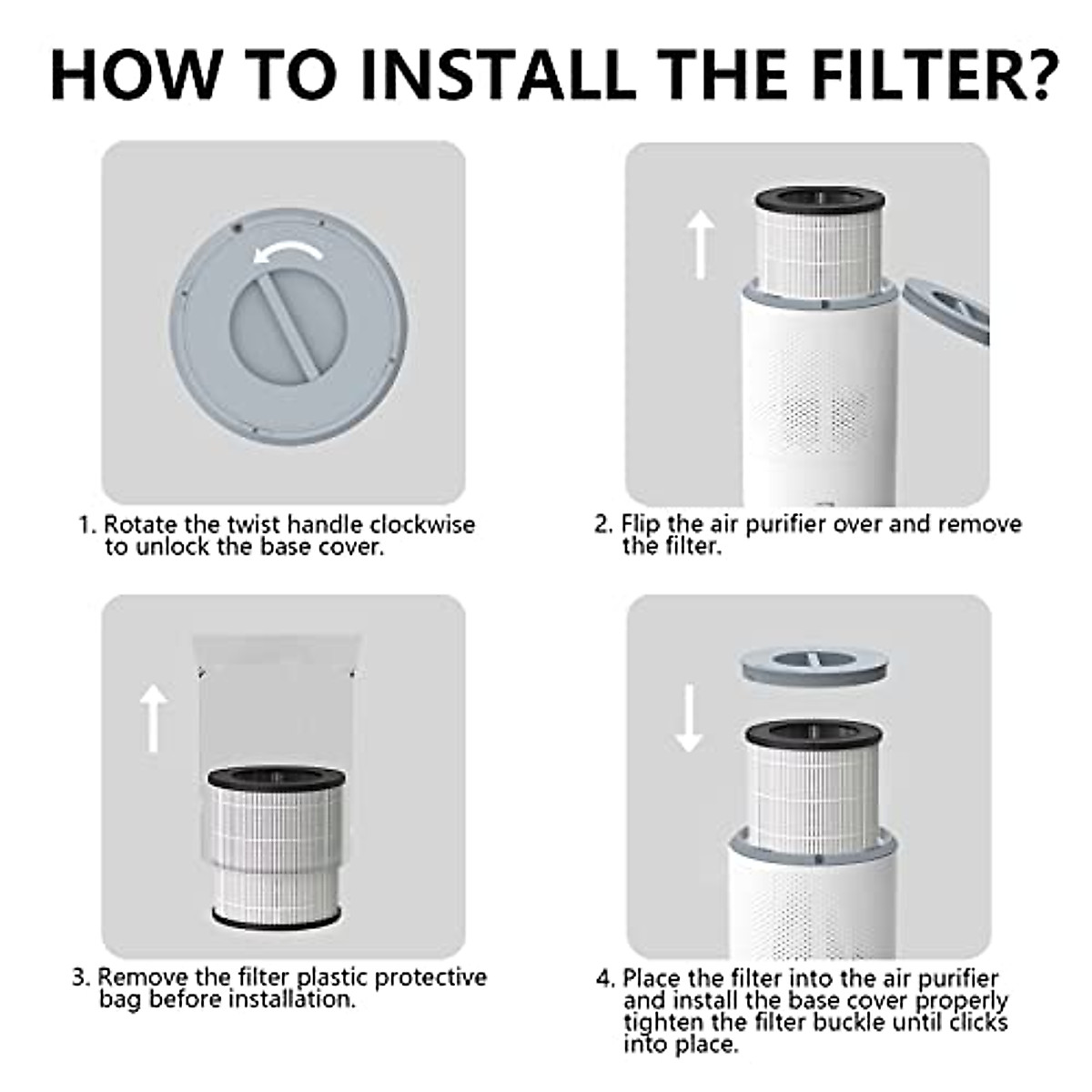 HOW TO INSTALL THE FILTER?

1. Rotate the twist handle clockwise to unlock the base cover.

2. Flip the air purifier over and remove the filter.

3. Remove the filter plastic protective bag before installation.

4. Place the filter into the air purifier and install the base cover properly tighten the filter buckle until clicks into place.