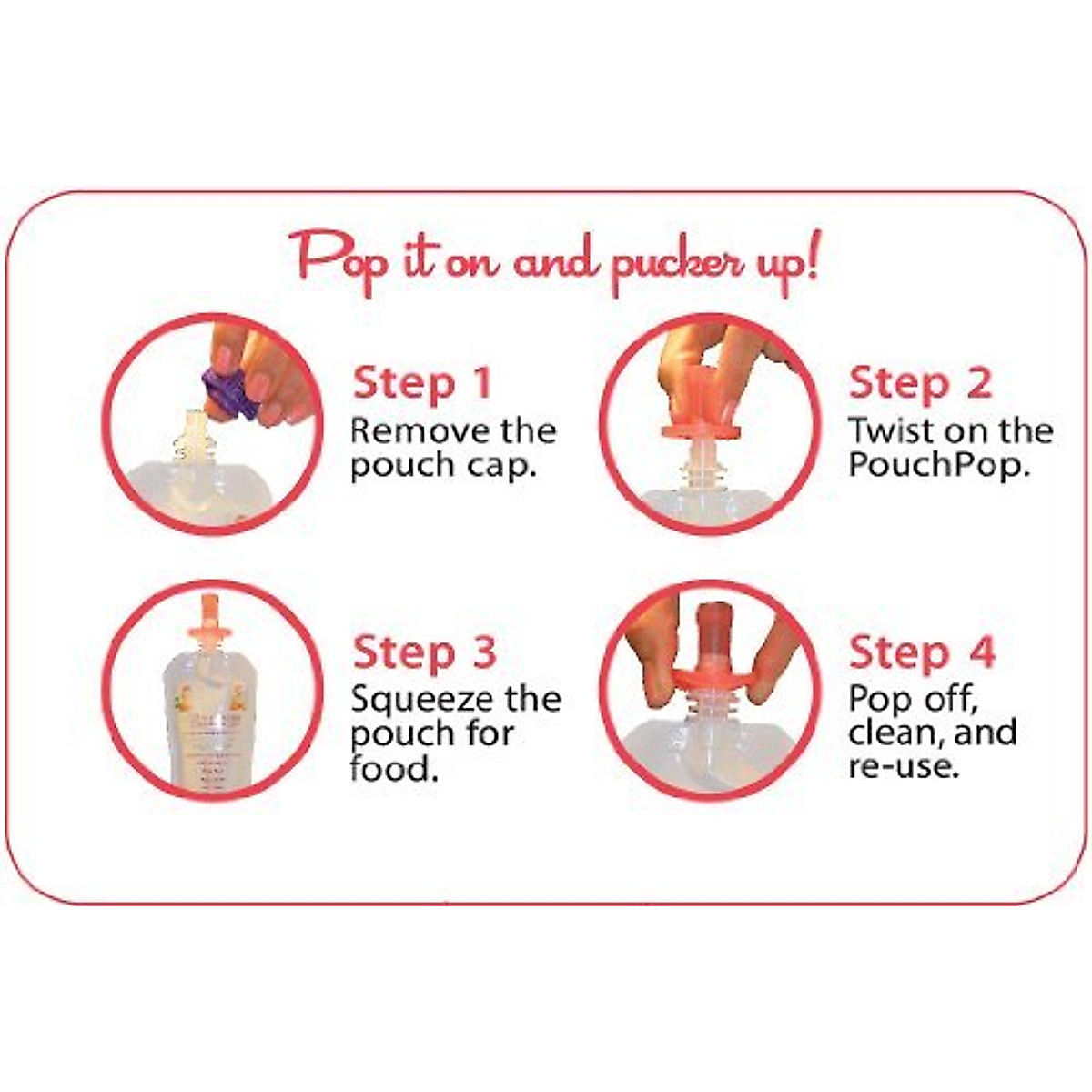 Pop it on and pucker up!

Step 1
Remove the pouch cap.

Step 2
Twist on the PouchPop.

Step 3
Squeeze the pouch for food.

Step 4
Pop off, clean, and re-use.