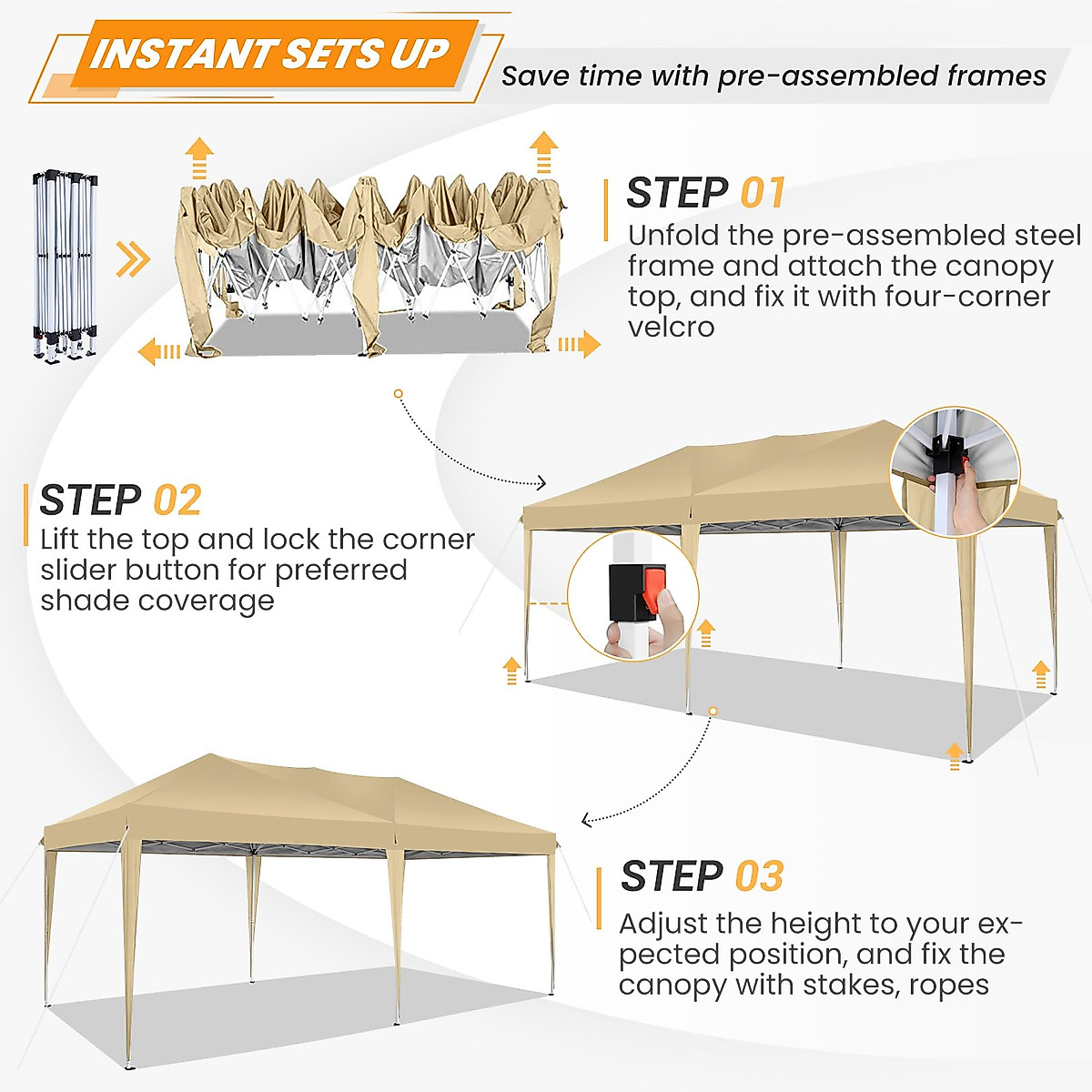 INSTANT SETS UP

Save time with pre-assembled frames

STEP 01
Unfold the pre-assembled steel frame and attach the canopy top, and fix it with four-corner velcro

STEP 02
Lift the top and lock the corner slider button for preferred shade coverage

STEP 03
Adjust the height to your expected position, and fix the canopy with stakes, ropes