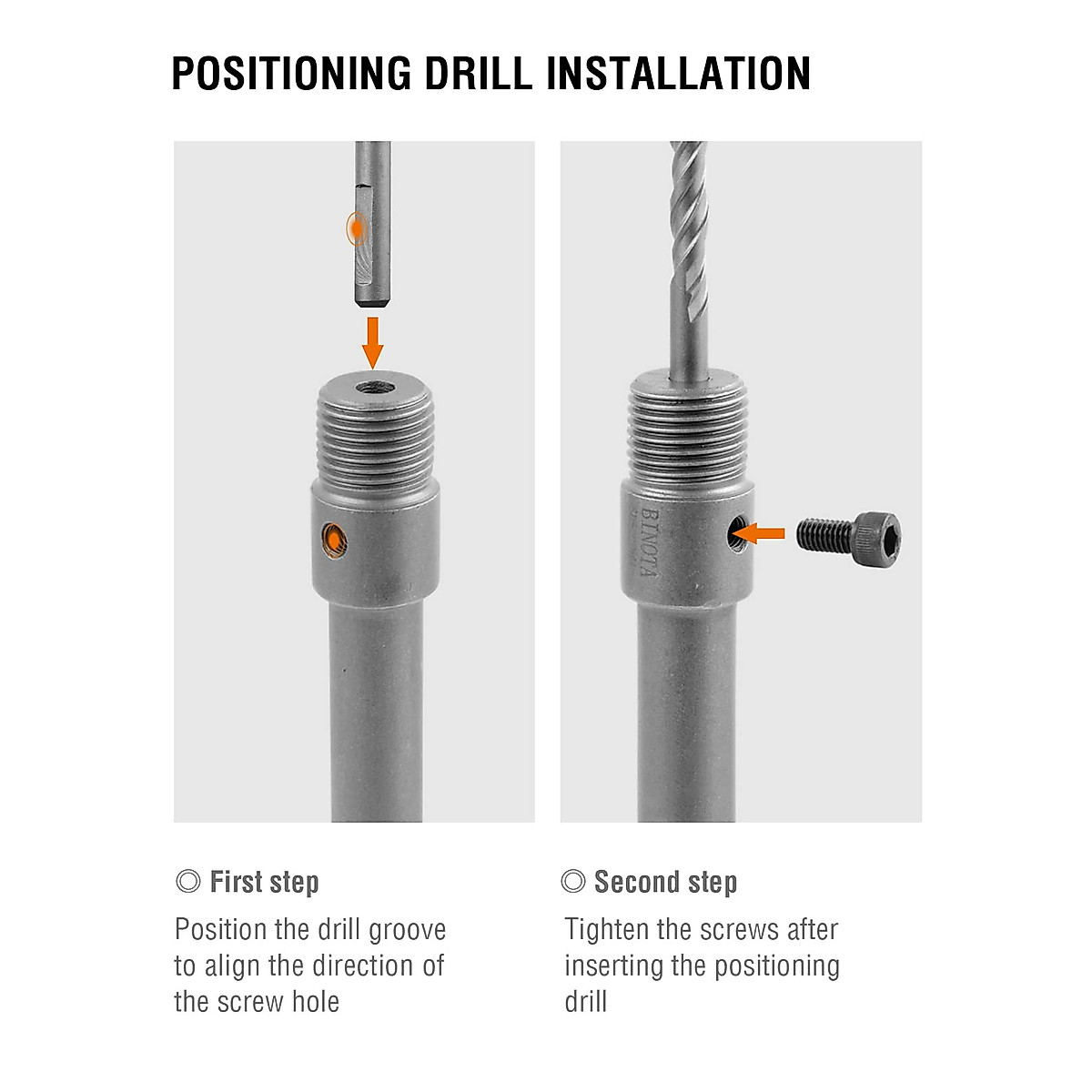 POSITIONING DRILL INSTALLATION

BINOTA

◎ First step

Position the drill groove to align the direction of the screw hole

◎ Second step

Tighten the screws after inserting the positioning drill