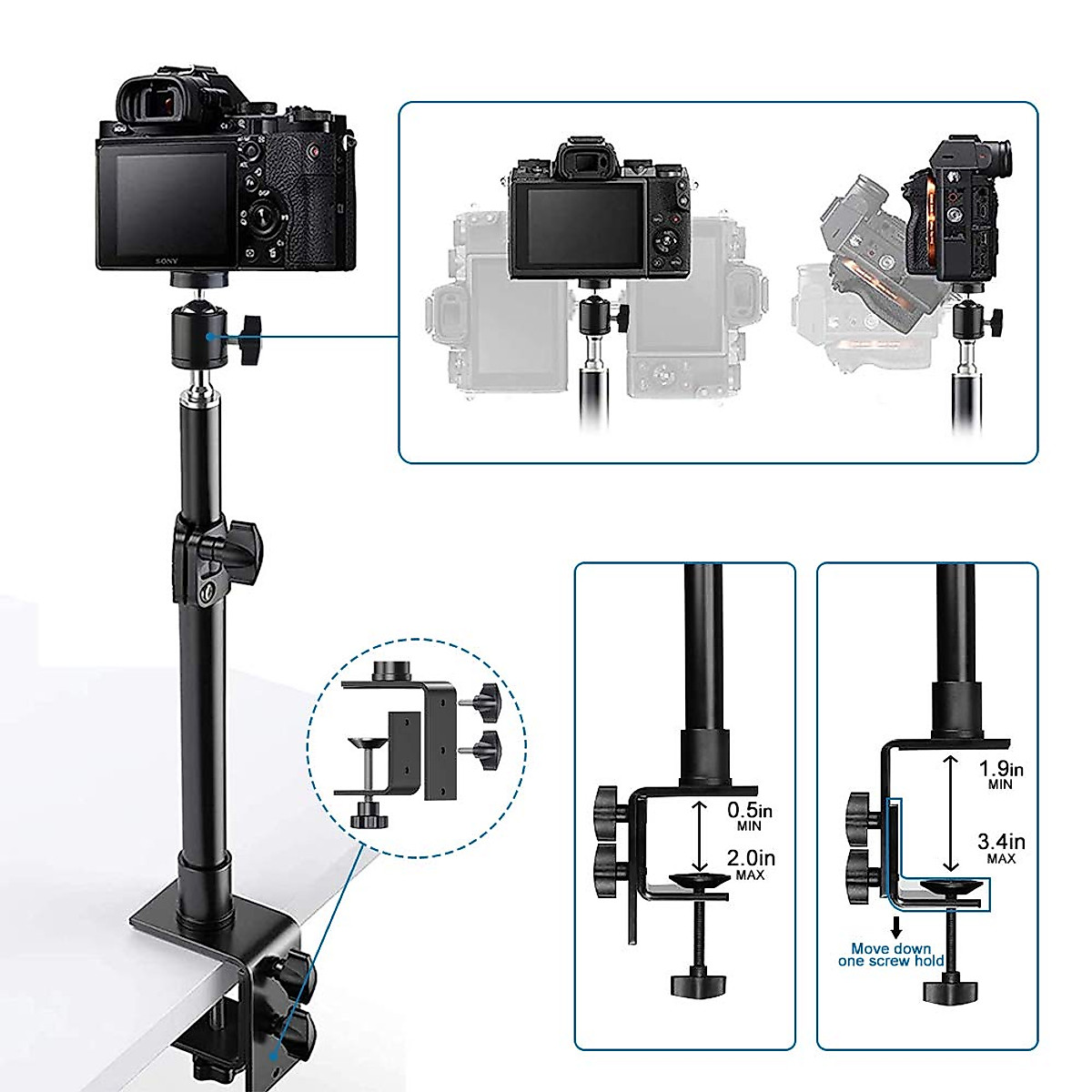 SONY

0.5in MIN
2.0in MAX

1.9in MIN
3.4in MAX

Move down one screw hold