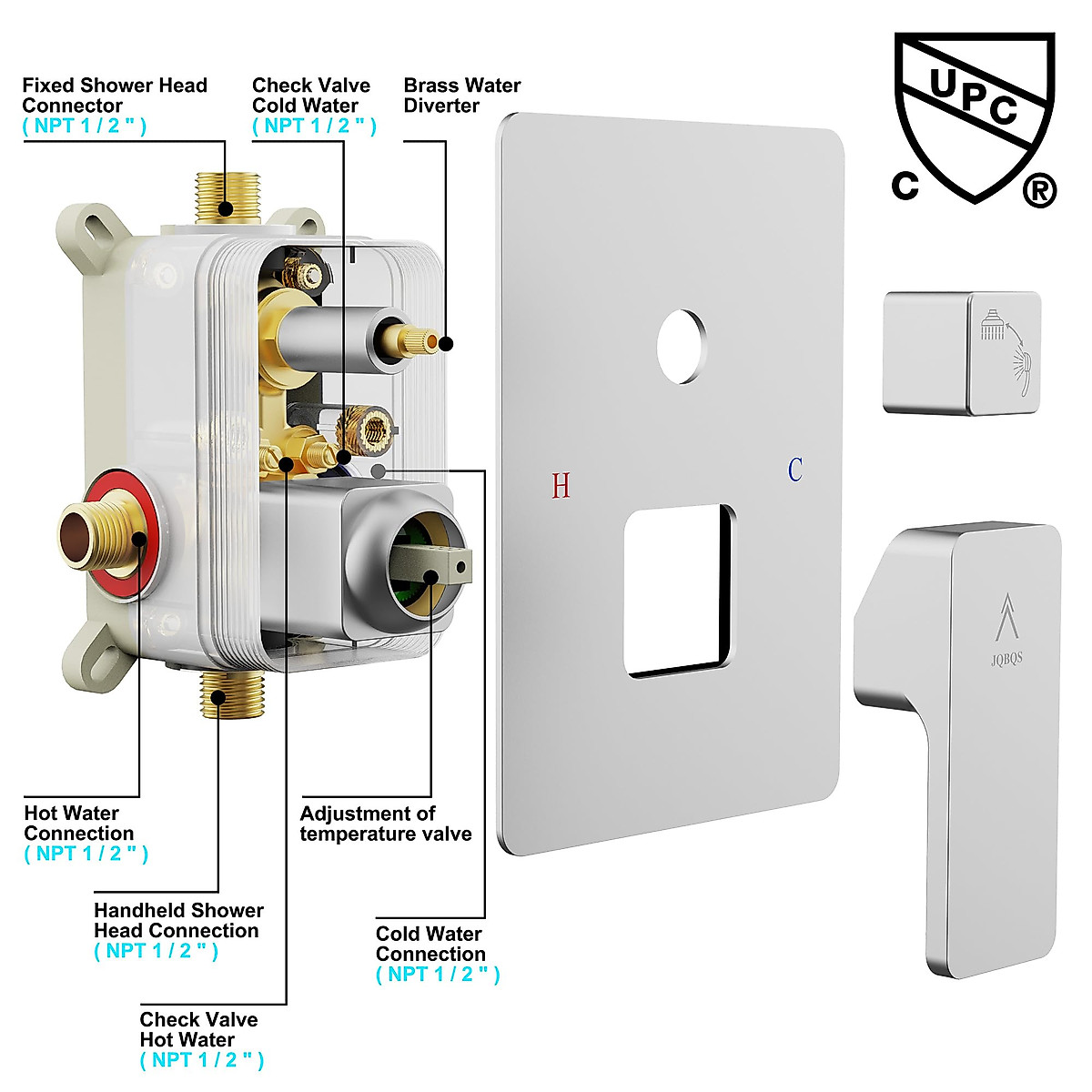 Fixed Shower Head Connector
( NPT 1 / 2 " )

Check Valve Cold Water
( NPT 1 / 2 " )

Brass Water Diverter

UPC
C ®

H

C

JQBQS

Hot Water Connection
( NPT 1 / 2 " )

Adjustment of temperature valve

Handheld Shower Head Connection
( NPT 1 / 2 " )

Cold Water Connection
( NPT 1 / 2 " )

Check Valve Hot Water
( NPT 1 / 2 " )