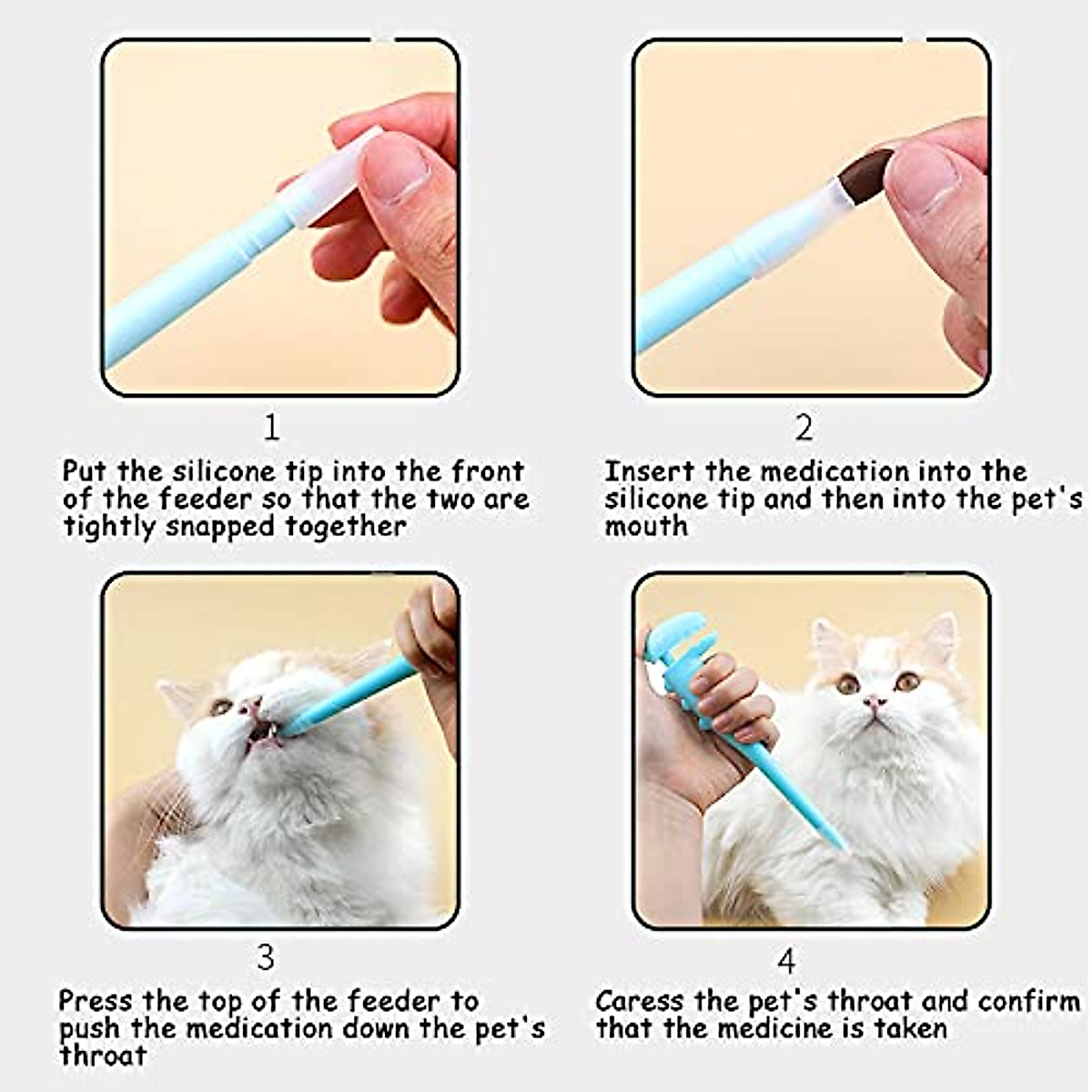 1

Put the silicone tip into the front of the feeder so that the two are tightly snapped together

2

Insert the medication into the silicone tip and then into the pet's mouth

3

Press the top of the feeder to push the medication down the pet's throat

4

Caress the pet's throat and confirm that the medicine is taken