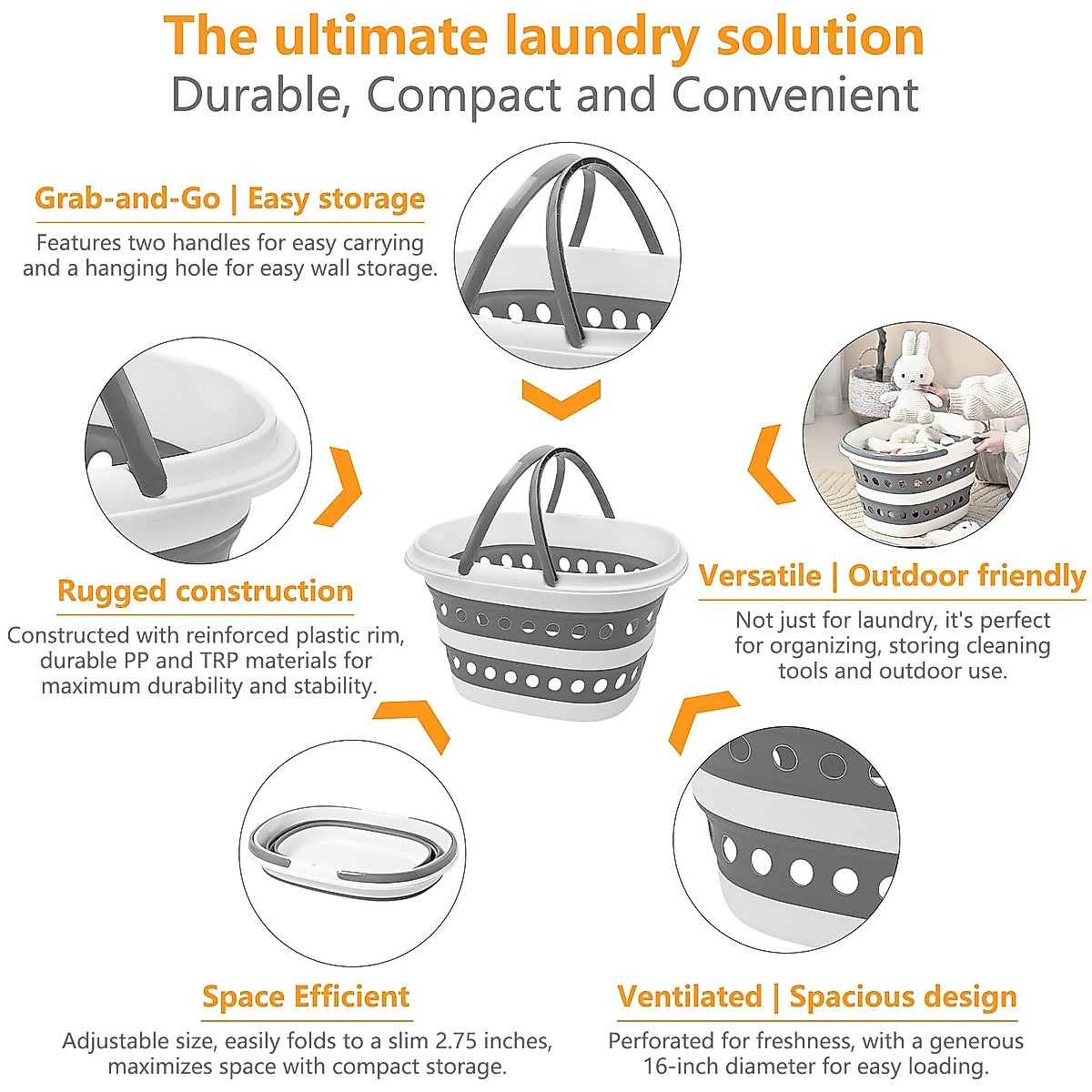 The ultimate laundry solution
Durable, Compact and Convenient

Grab-and-Go | Easy storage
Features two handles for easy carrying and a hanging hole for easy wall storage.

Rugged construction
Constructed with reinforced plastic rim, durable PP and TRP materials for maximum durability and stability.

Versatile | Outdoor friendly
Not just for laundry, it's perfect for organizing, storing cleaning tools and outdoor use.

Space Efficient
Adjustable size, easily folds to a slim 2.75 inches, maximizes space with compact storage.

Ventilated | Spacious design
Perforated for freshness, with a generous 16-inch diameter for easy loading.