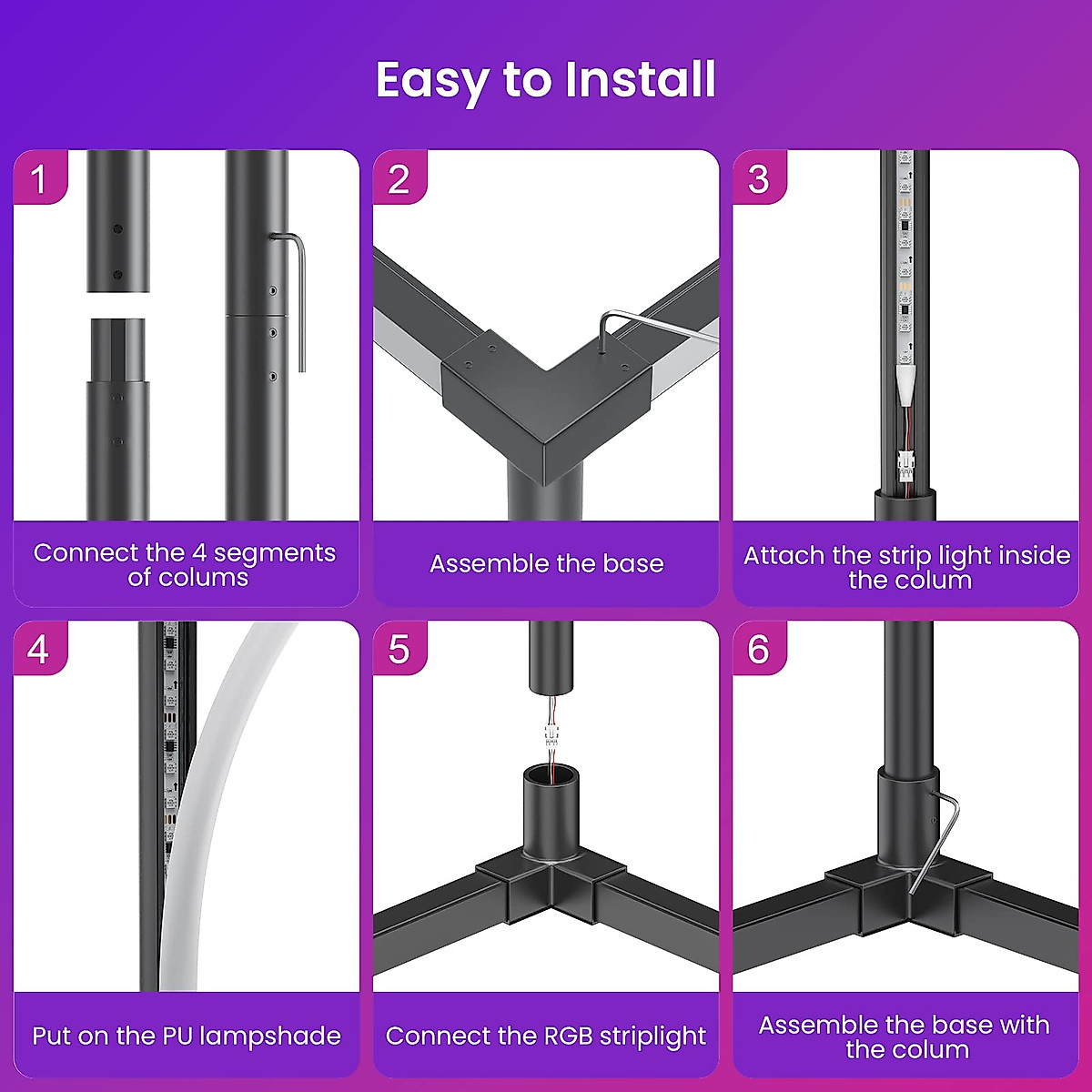 Easy to Install

1

Connect the 4 segments of colums

2

Assemble the base

3

Attach the strip light inside the colum

4

Put on the PU lampshade

5

Connect the RGB striplight

6

Assemble the base with the colum