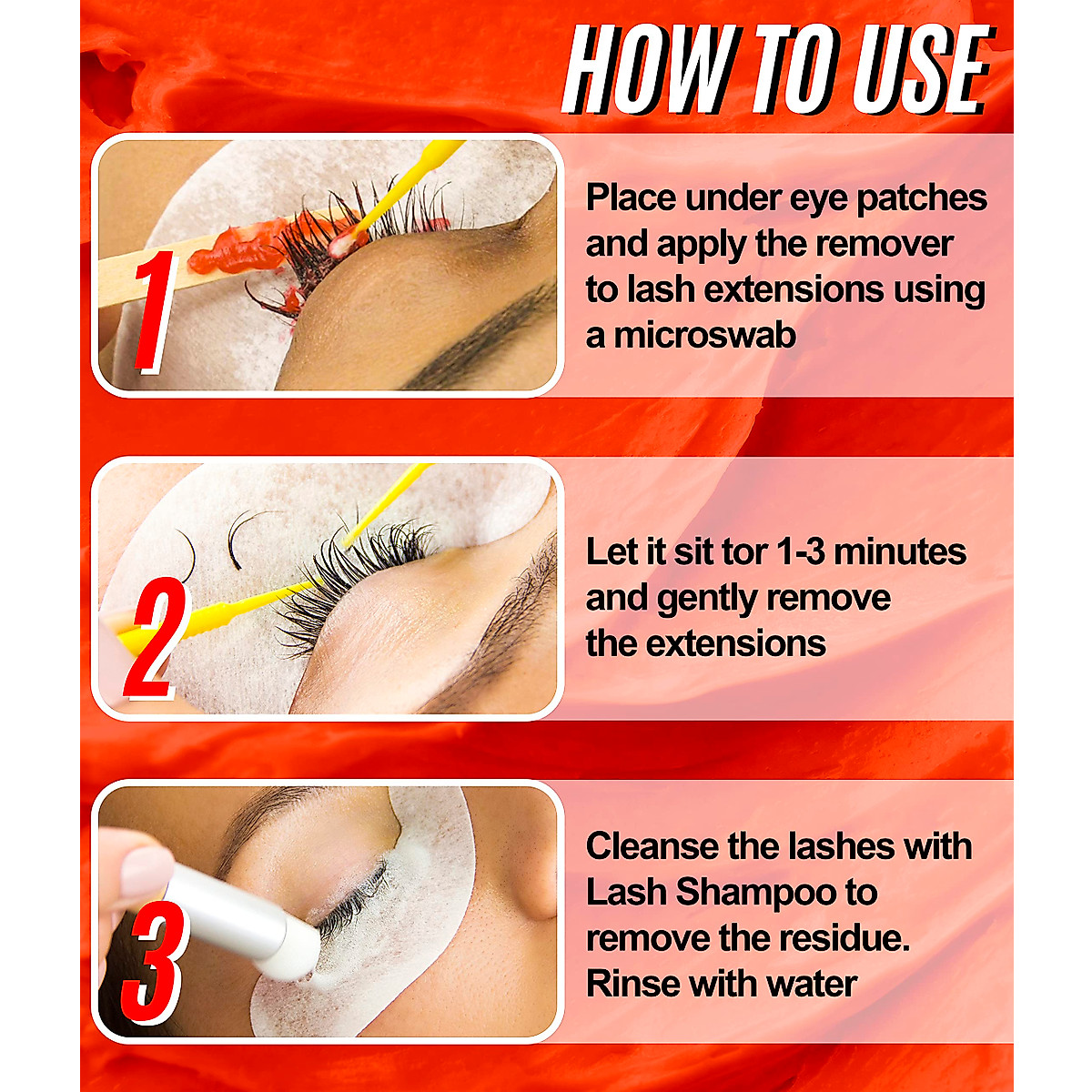 HOW TO USE

1

Place under eye patches and apply the remover to lash extensions using a microswab

2

Let it sit tor 1-3 minutes and gently remove the extensions

3

Cleanse the lashes with Lash Shampoo to remove the residue. Rinse with water