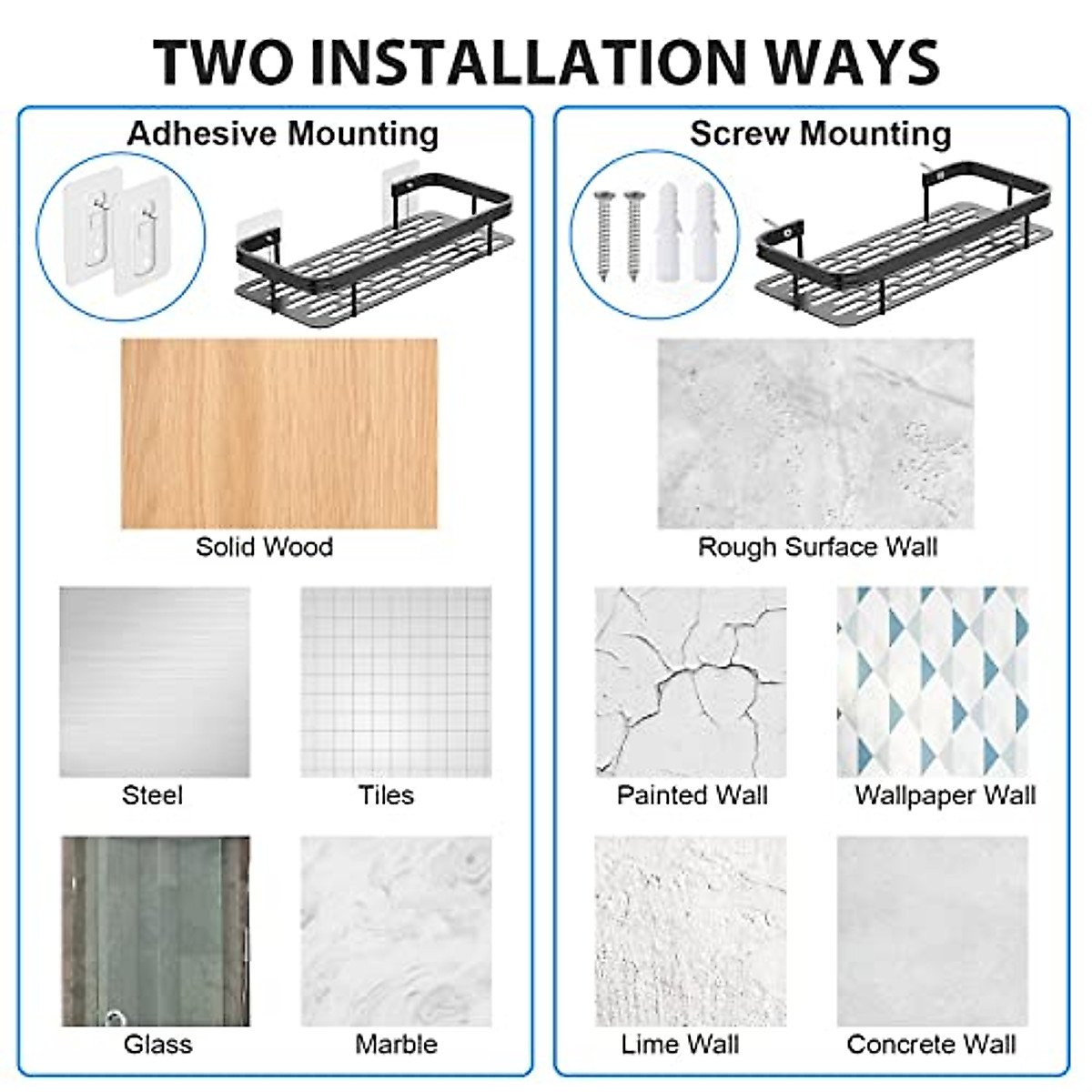 TWO INSTALLATION WAYS

Adhesive Mounting

Solid Wood

Steel

Tiles

Glass

Marble

Screw Mounting

Rough Surface Wall

Painted Wall

Wallpaper Wall

Lime Wall

Concrete Wall