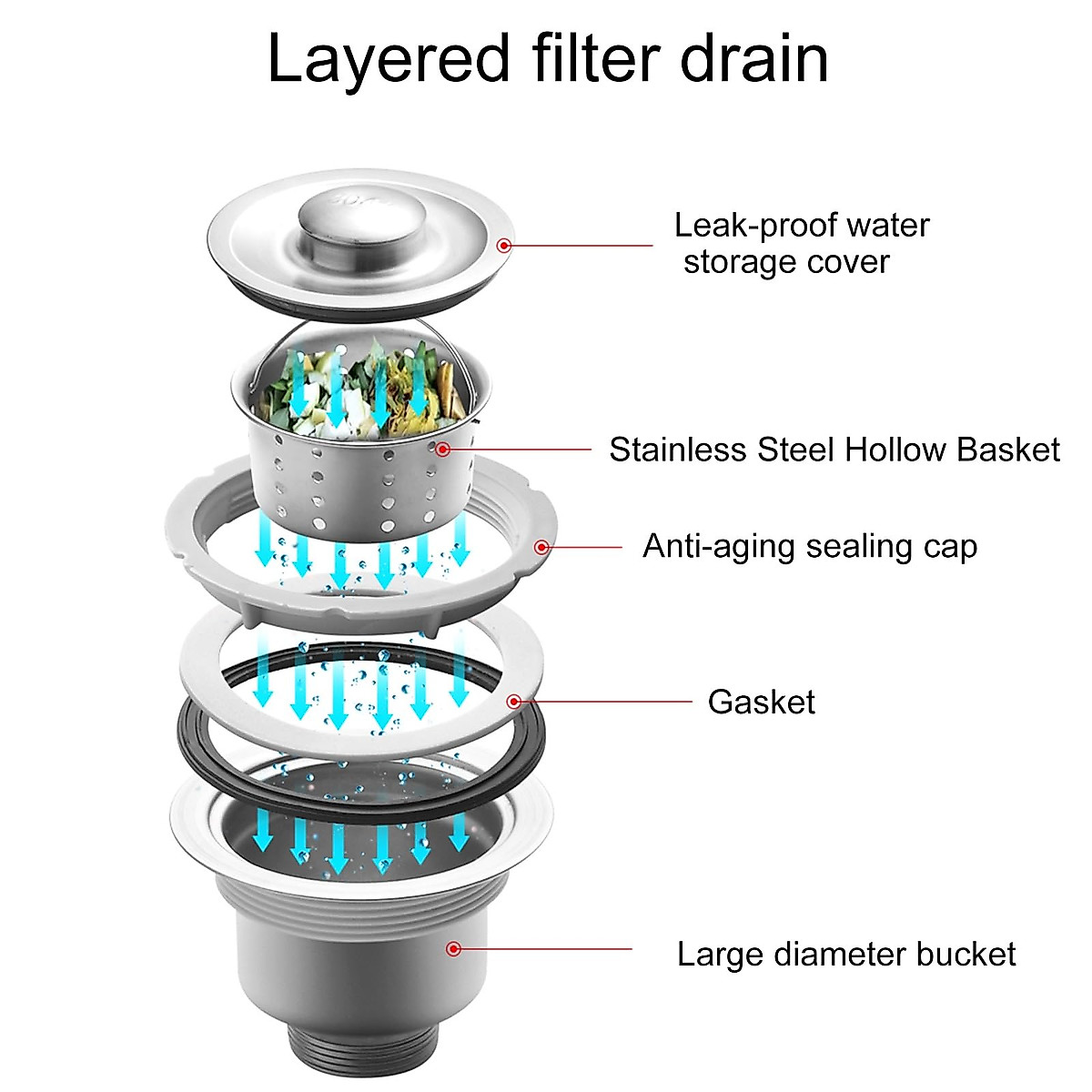 Layered filter drain

Leak-proof water storage cover

Stainless Steel Hollow Basket

Anti-aging sealing cap

Gasket

Large diameter bucket