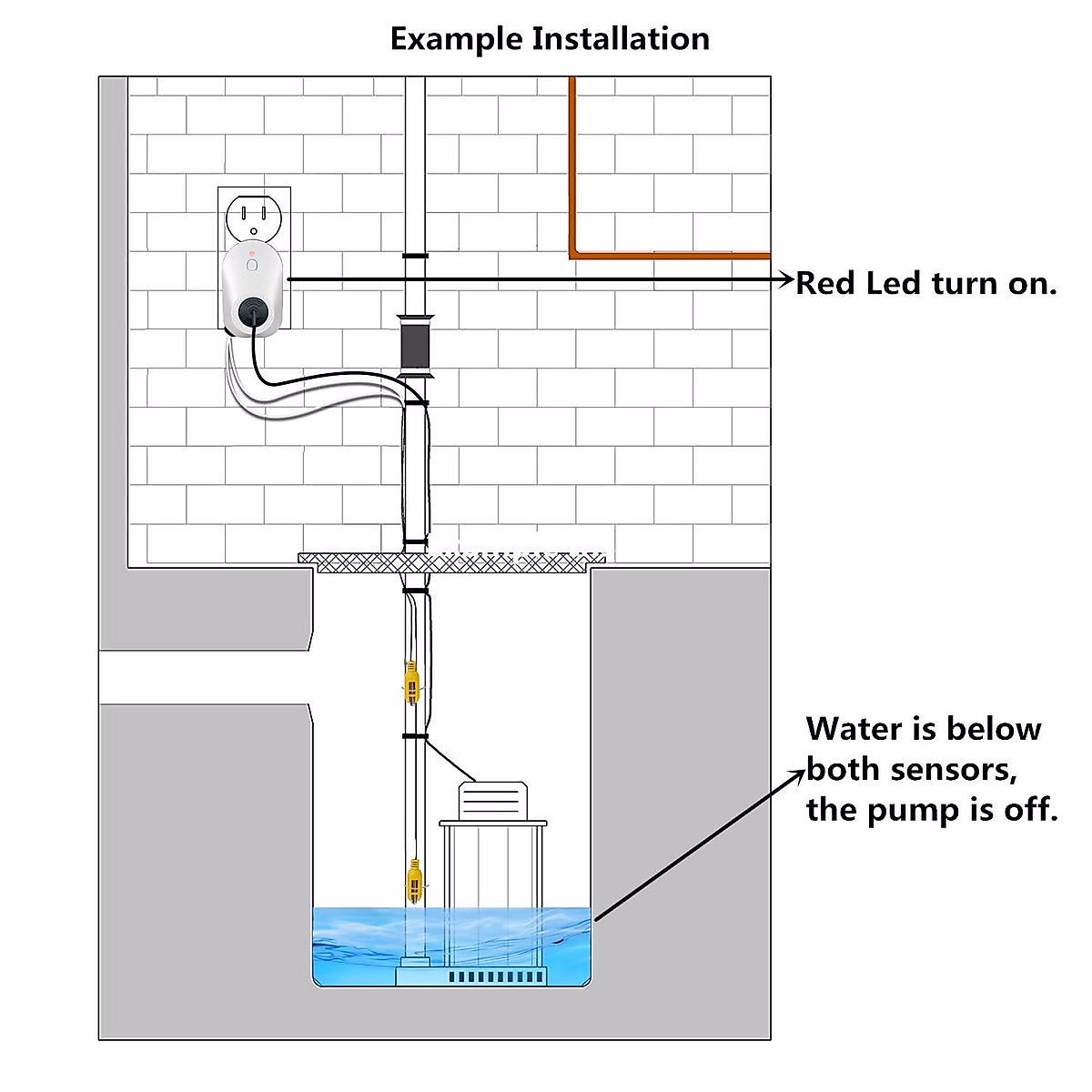 Example Installation

Red Led turn on.

Water is below both sensors, the pump is off.