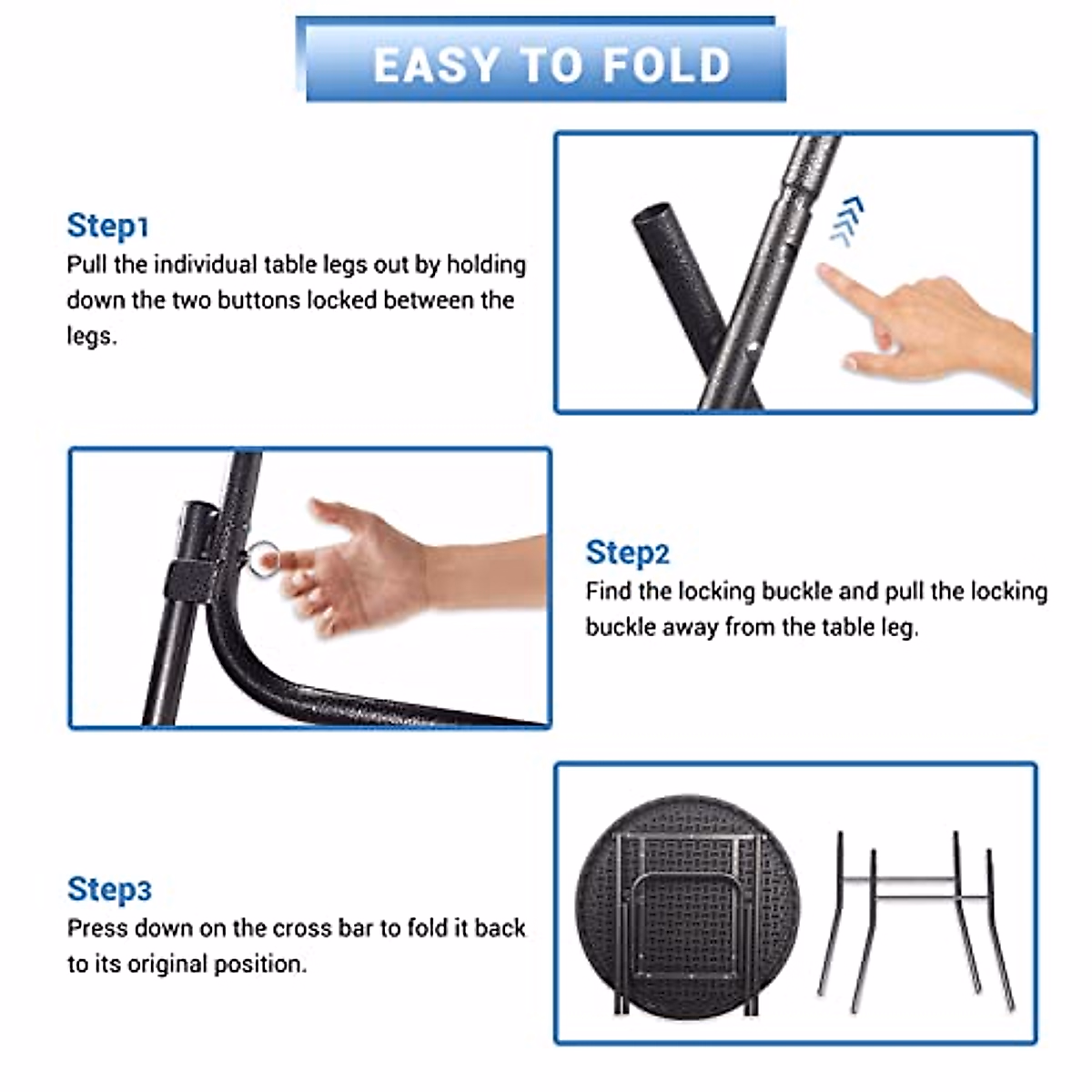 EASY TO FOLD

Step1
Pull the individual table legs out by holding down the two buttons locked between the legs.

Step2
Find the locking buckle and pull the locking buckle away from the table leg.

Step3
Press down on the cross bar to fold it back to its original position.