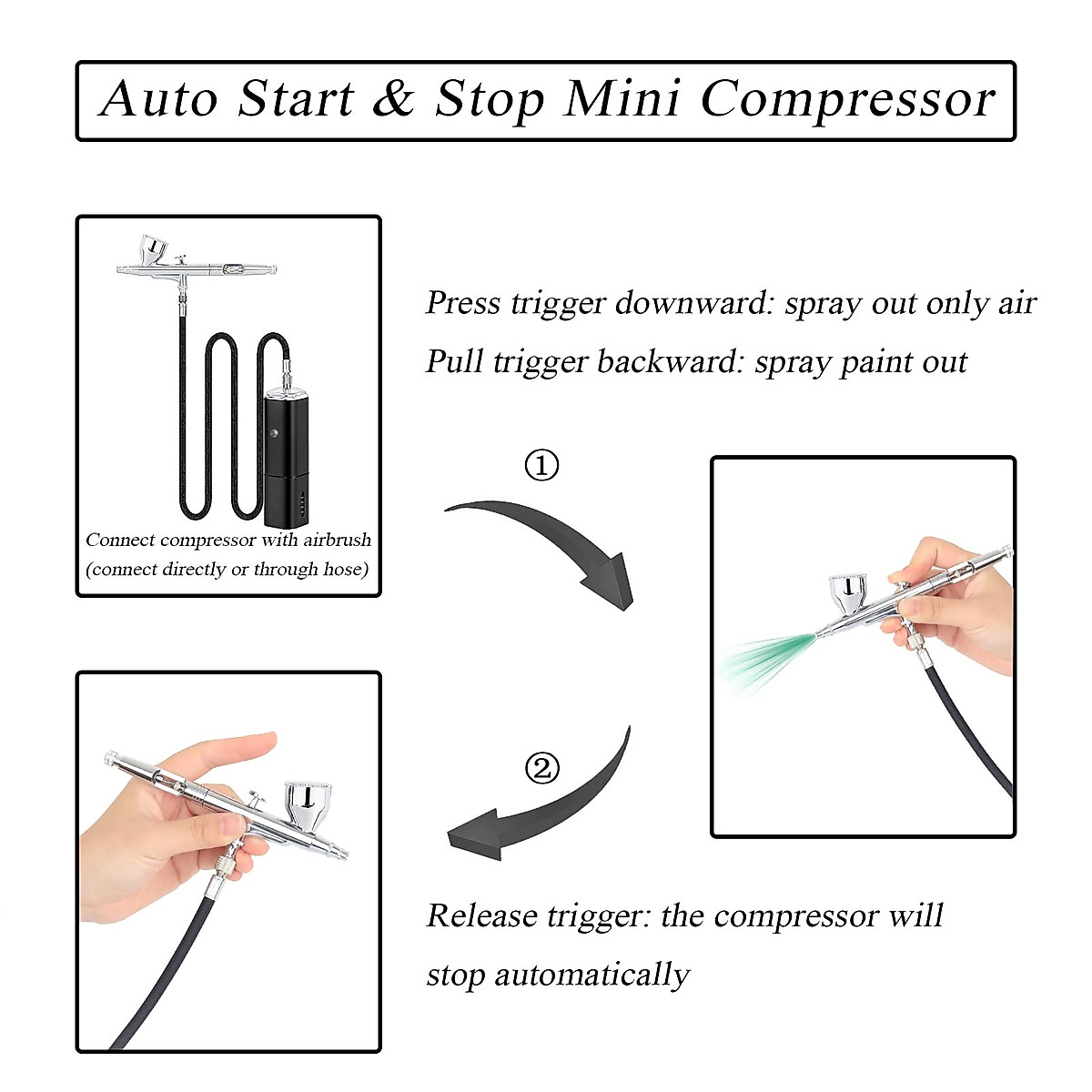 Auto Start & Stop Mini Compressor

Connect compressor with airbrush (connect directly or through hose)

Press trigger downward: spray out only air

Pull trigger backward: spray paint out

①

②

Release trigger: the compressor will stop automatically