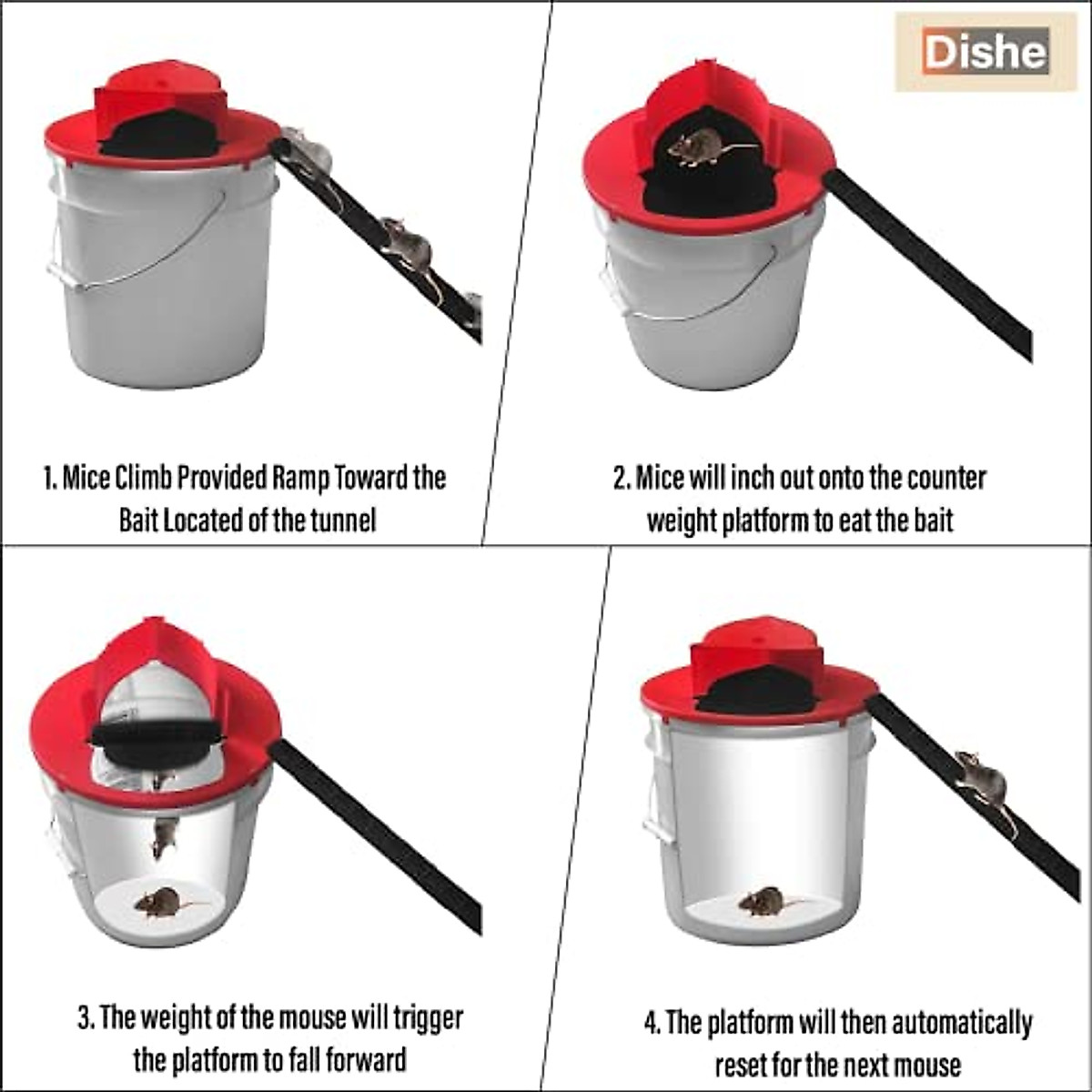 Dishe

1. Mice Climb Provided Ramp Toward the Bait Located of the tunnel

2. Mice will inch out onto the counter weight platform to eat the bait

3. The weight of the mouse will trigger the platform to fall forward

4. The platform will then automatically reset for the next mouse