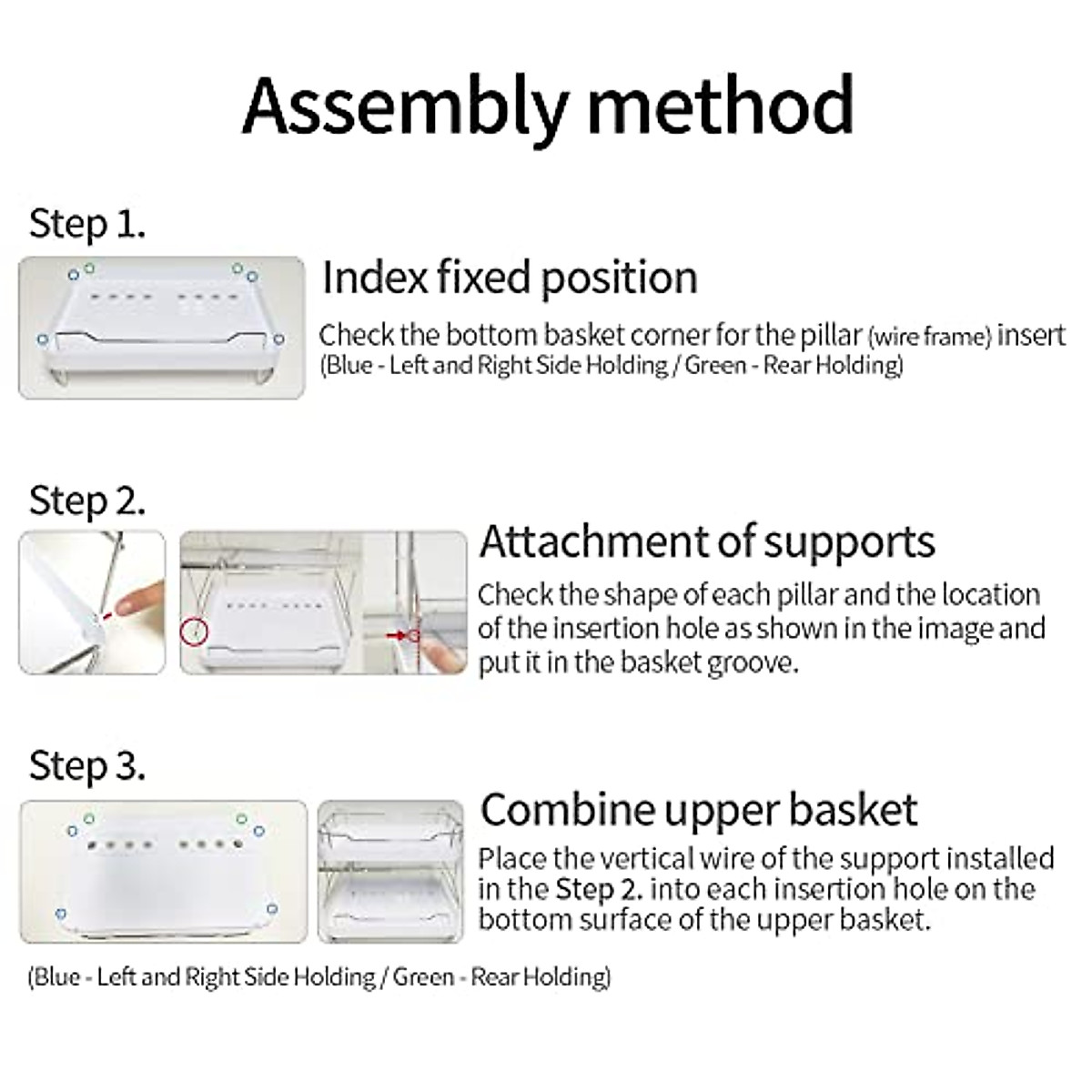 Assembly method

Step 1.

Index fixed position

Check the bottom basket corner for the pillar (wire frame) insert
(Blue - Left and Right Side Holding / Green - Rear Holding)

Step 2.

Attachment of supports

Check the shape of each pillar and the location of the insertion hole as shown in the image and put it in the basket groove.

Step 3.

Combine upper basket

Place the vertical wire of the support installed in the Step 2. into each insertion hole on the bottom surface of the upper basket.

(Blue - Left and Right Side Holding / Green - Rear Holding)