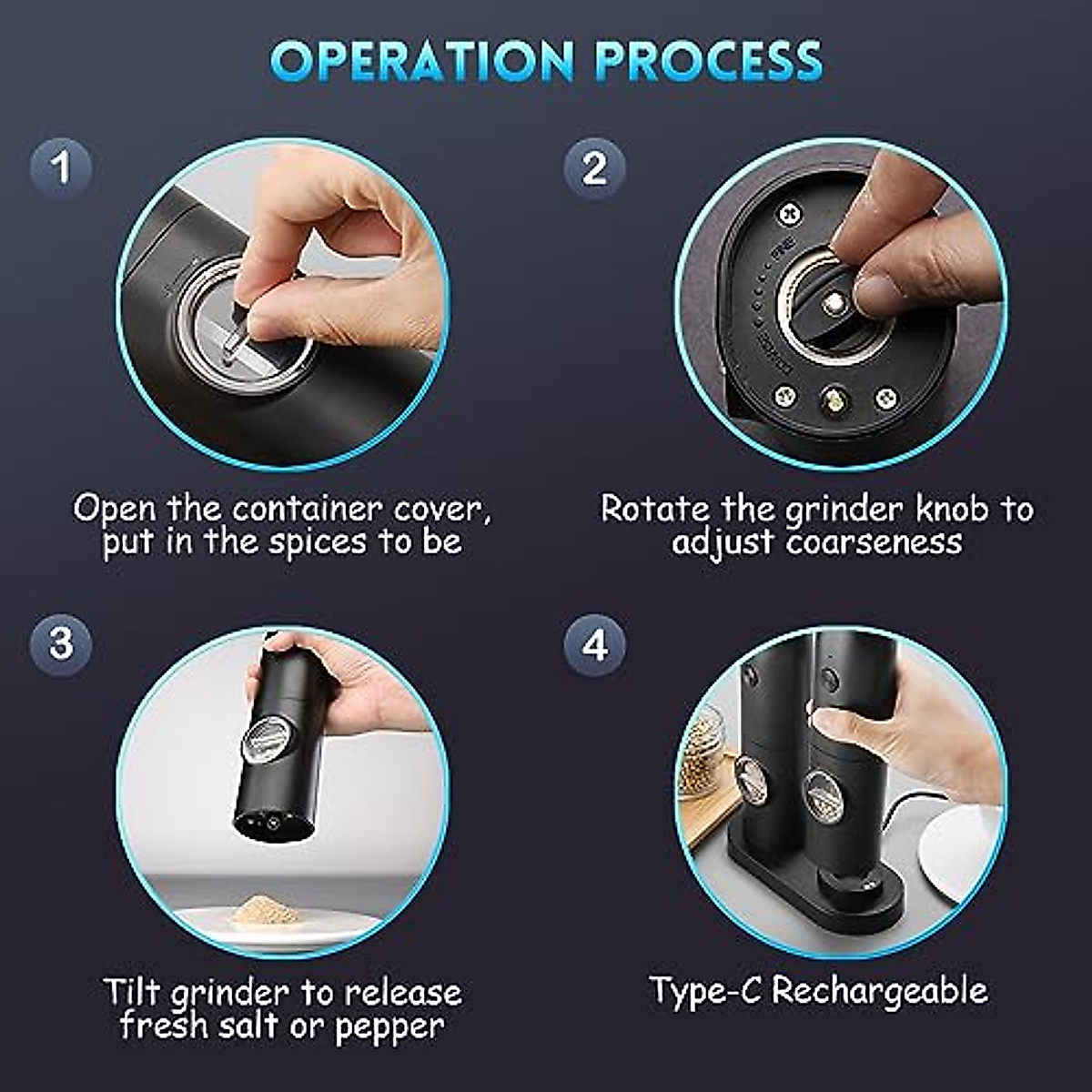 OPERATION PROCESS

1

Open the container cover, put in the spices to be

2

FINE

COARSE

Rotate the grinder knob to adjust coarseness

3

Tilt grinder to release fresh salt or pepper

4

Type-C Rechargeable