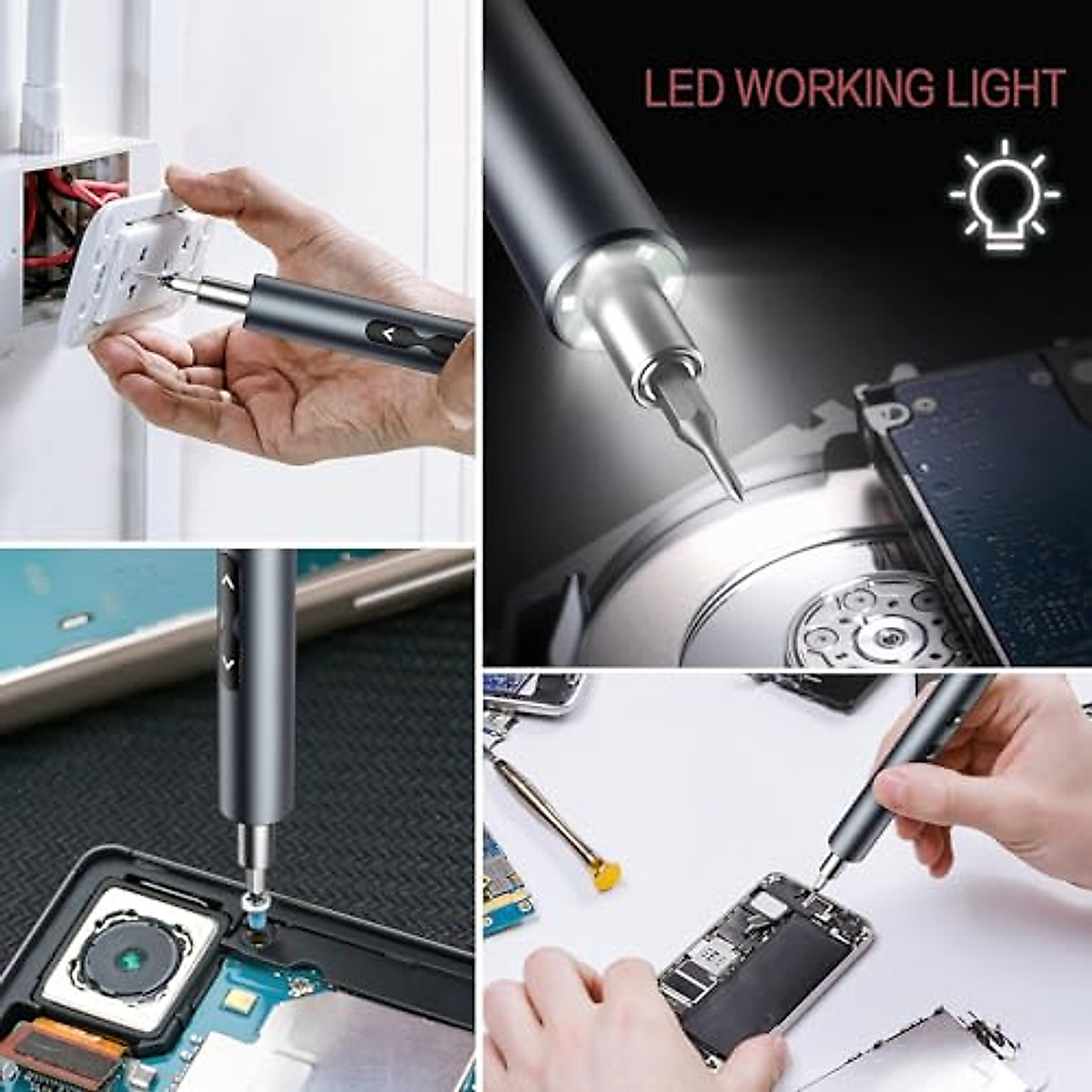 LED WORKING LIGHT