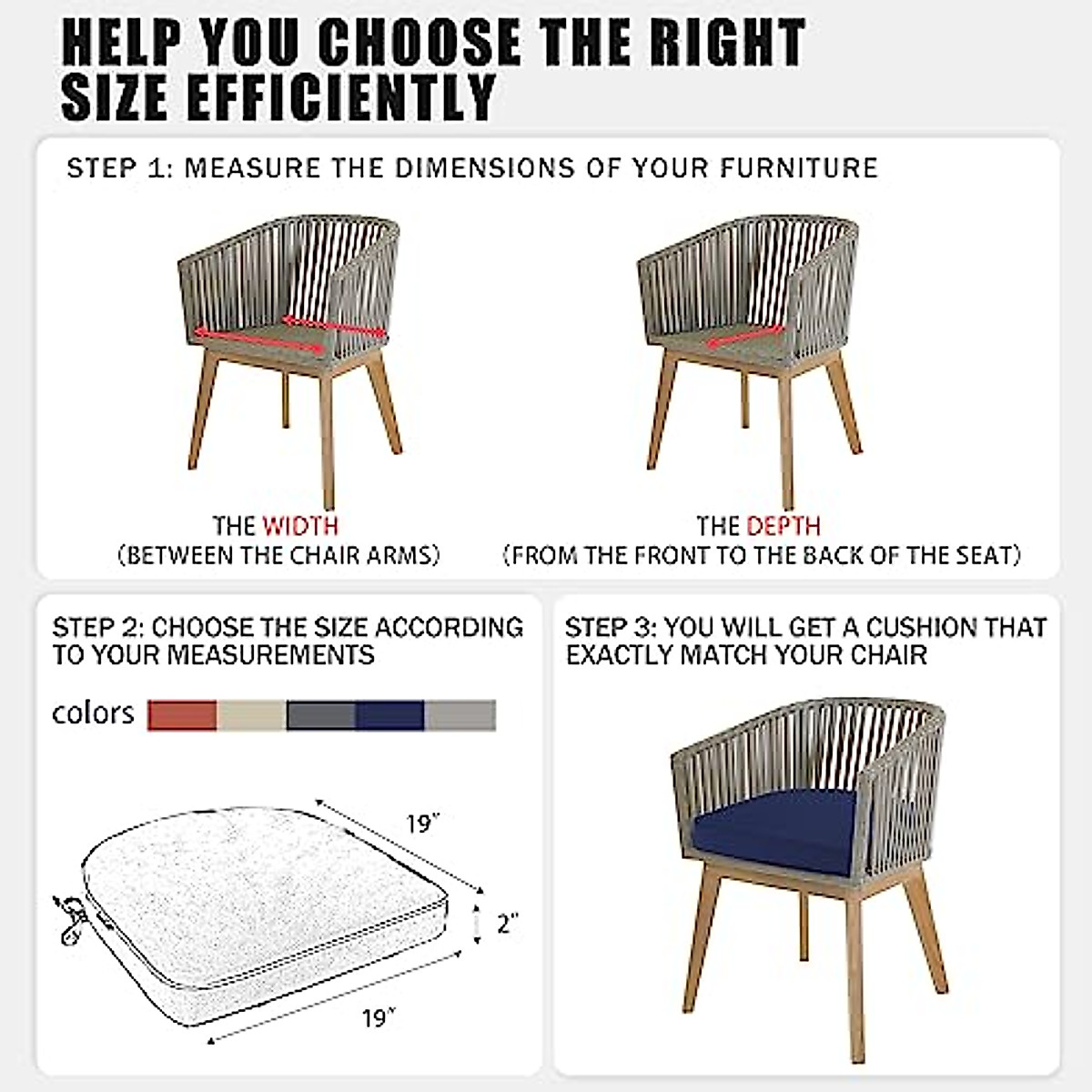 HELP YOU CHOOSE THE RIGHT SIZE EFFICIENTLY

STEP 1: MEASURE THE DIMENSIONS OF YOUR FURNITURE

THE WIDTH
(BETWEEN THE CHAIR ARMS)

THE DEPTH
(FROM THE FRONT TO THE BACK OF THE SEAT)

STEP 2: CHOOSE THE SIZE ACCORDING TO YOUR MEASUREMENTS

colors

19"

2"

19"

STEP 3: YOU WILL GET A CUSHION THAT EXACTLY MATCH YOUR CHAIR