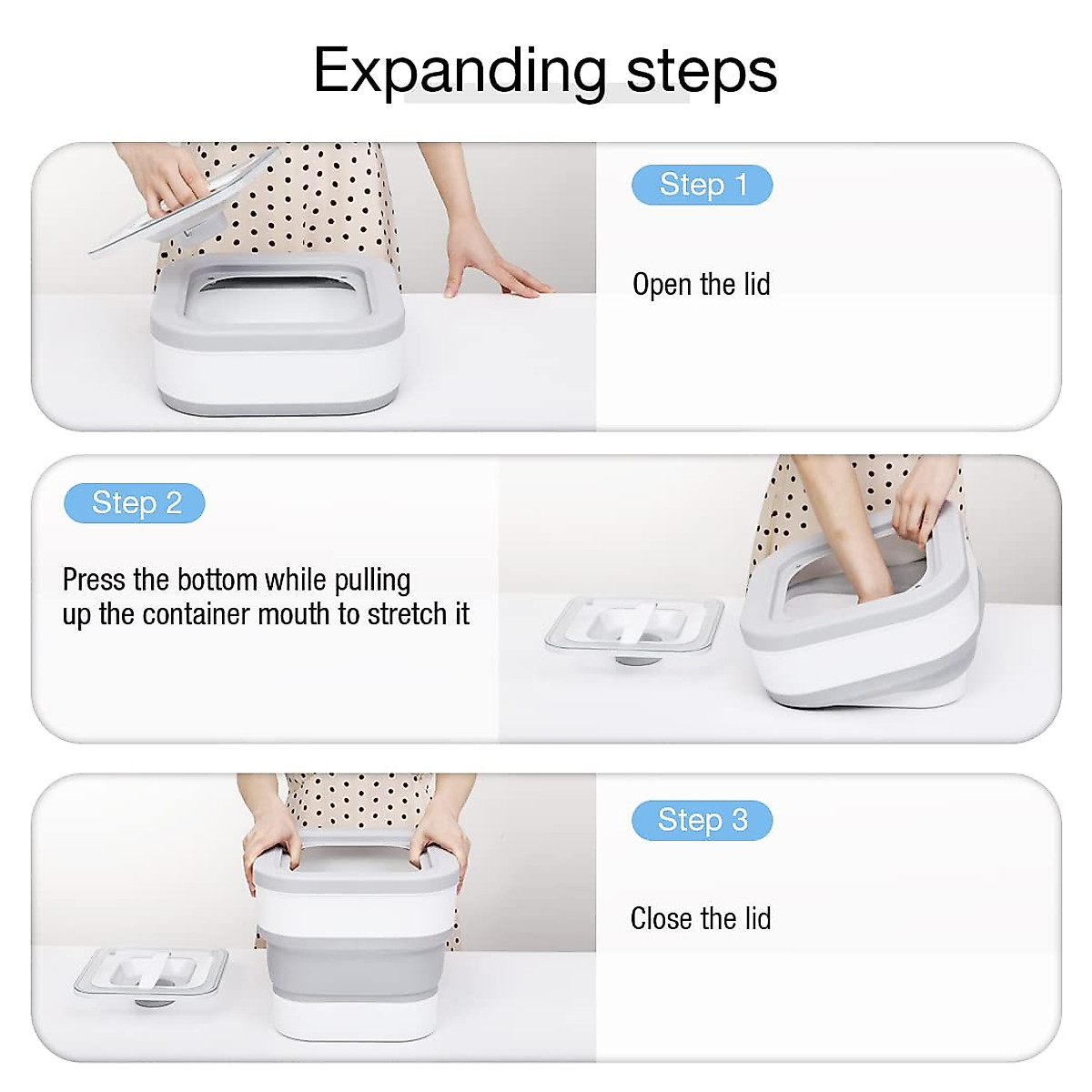 Expanding steps

Step 1

Open the lid

Step 2

Press the bottom while pulling up the container mouth to stretch it

Step 3

Close the lid