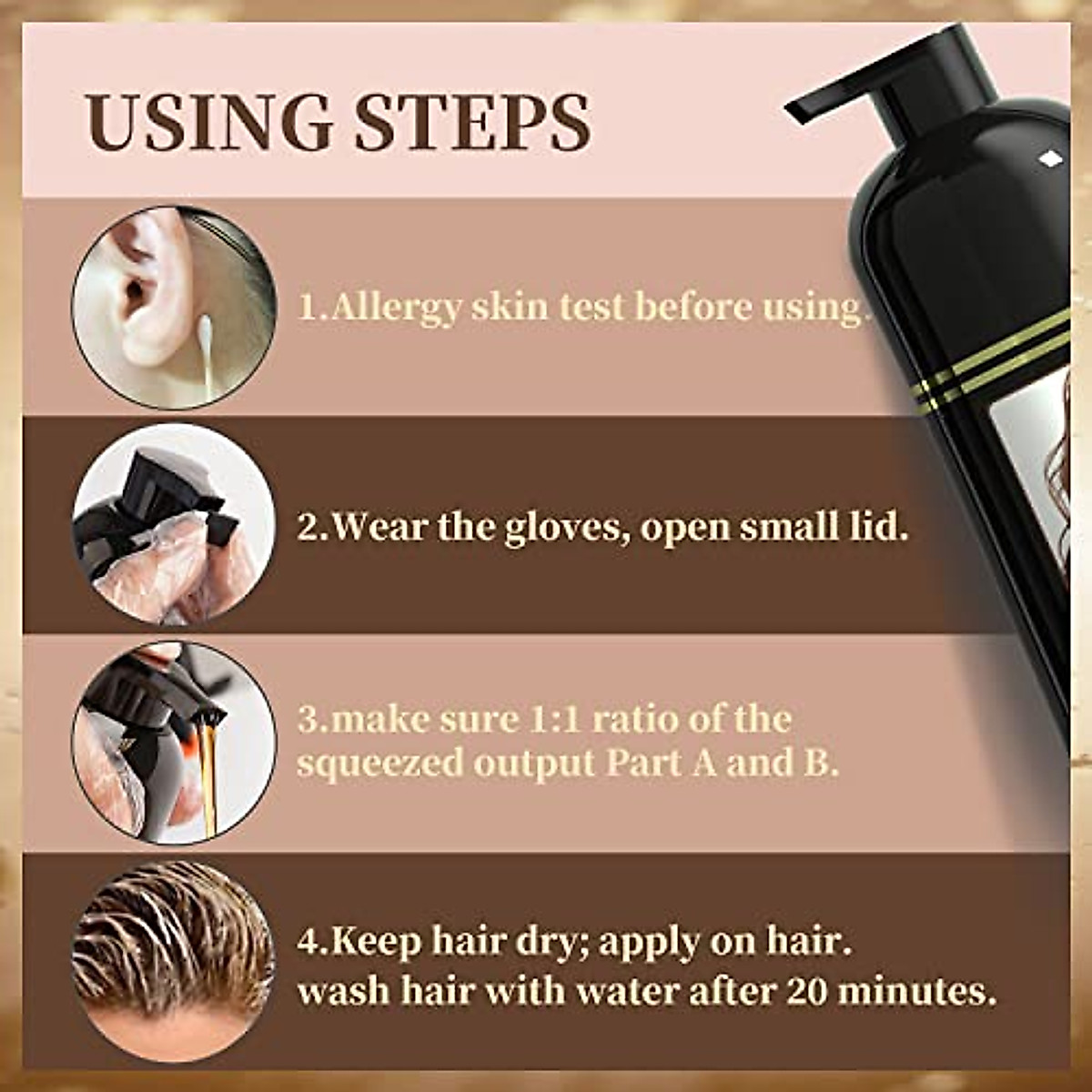 USING STEPS

1.Allergy skin test before using.

2.Wear the gloves, open small lid.

3.make sure 1:1 ratio of the squeezed output Part A and B.

4.Keep hair dry; apply on hair. wash hair with water after 20 minutes.