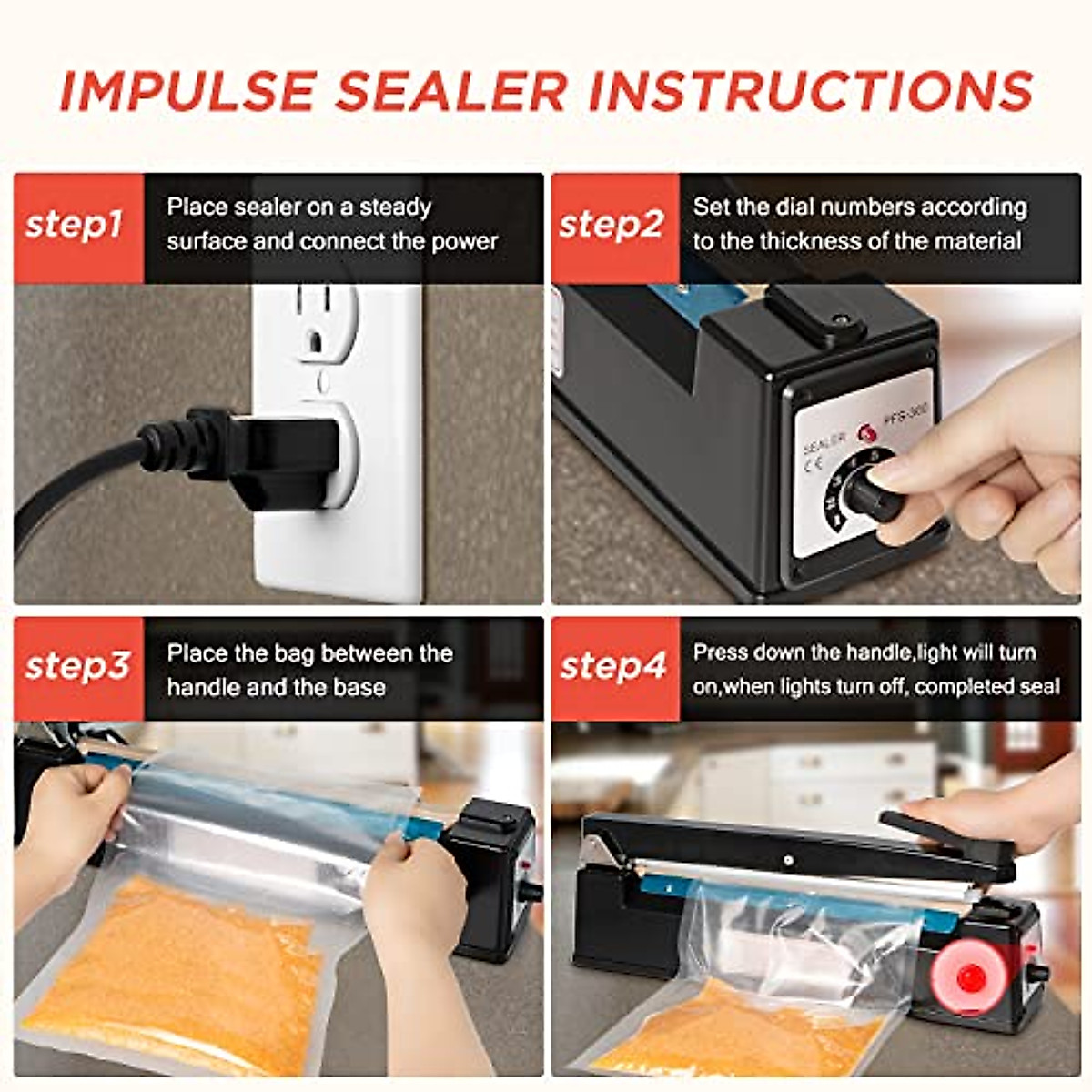 IMPULSE SEALER INSTRUCTIONS

step1 Place sealer on a steady surface and connect the power

step2 Set the dial numbers according to the thickness of the material

SEALER
PFS-300
CE

step3 Place the bag between the handle and the base

step4 Press down the handle,light will turn on,when lights turn off, completed seal