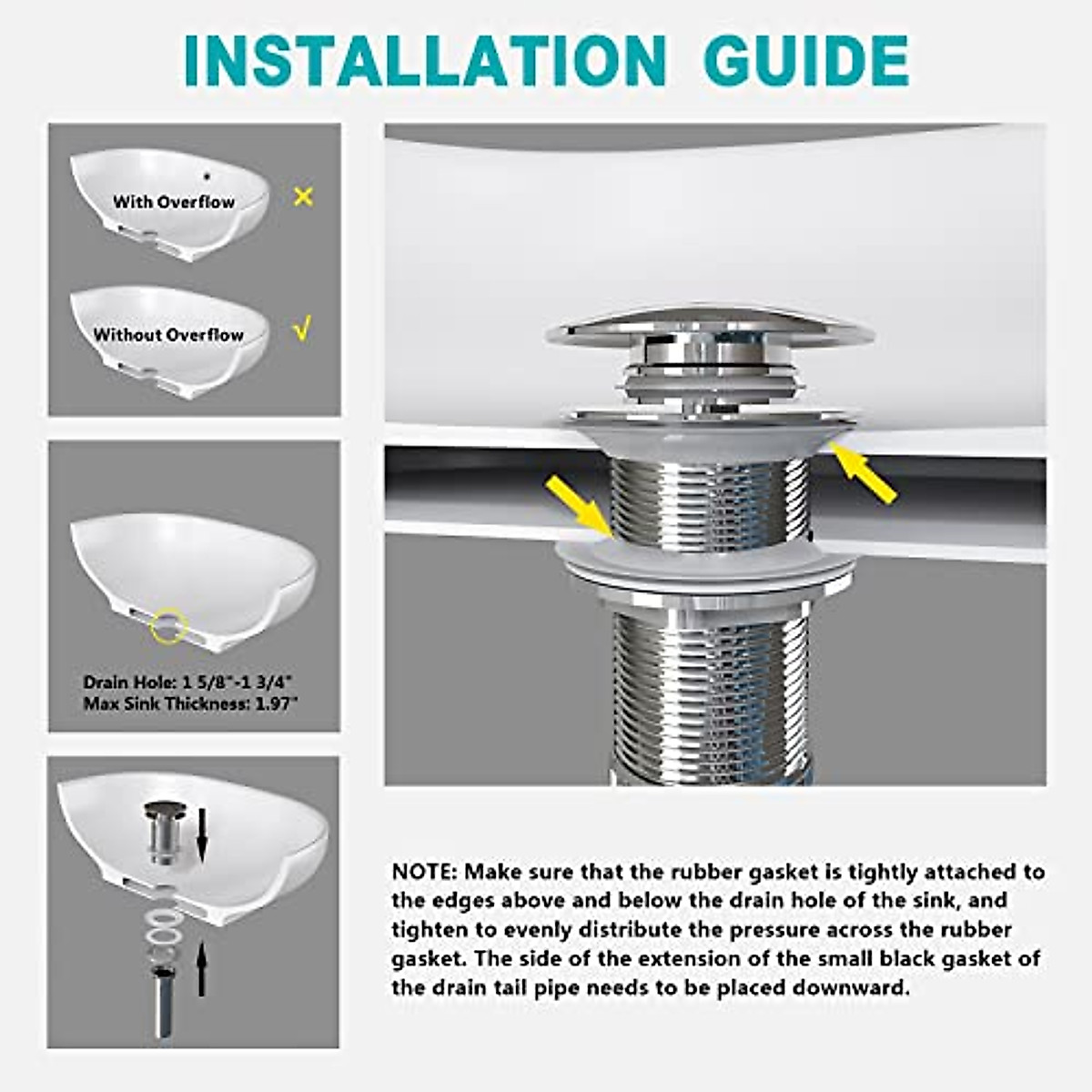 INSTALLATION GUIDE

With Overflow ×

Without Overflow √

Drain Hole: 1 5/8"-1 3/4"
Max Sink Thickness: 1.97"

NOTE: Make sure that the rubber gasket is tightly attached to the edges above and below the drain hole of the sink, and tighten to evenly distribute the pressure across the rubber gasket. The side of the extension of the small black gasket of the drain tail pipe needs to be placed downward.