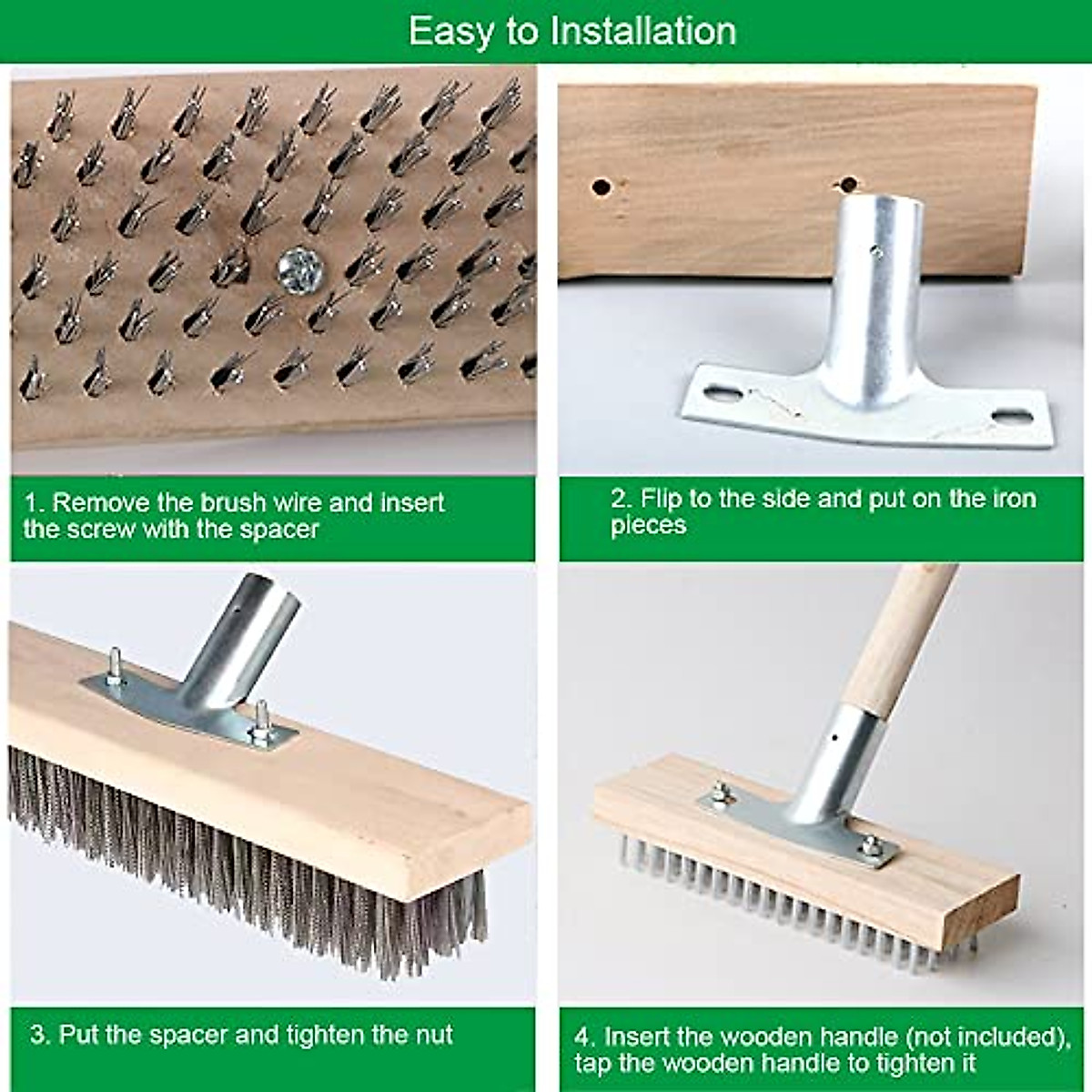 Easy to Installation

1. Remove the brush wire and insert the screw with the spacer

2. Flip to the side and put on the iron pieces

3. Put the spacer and tighten the nut

4. Insert the wooden handle (not included), tap the wooden handle to tighten it