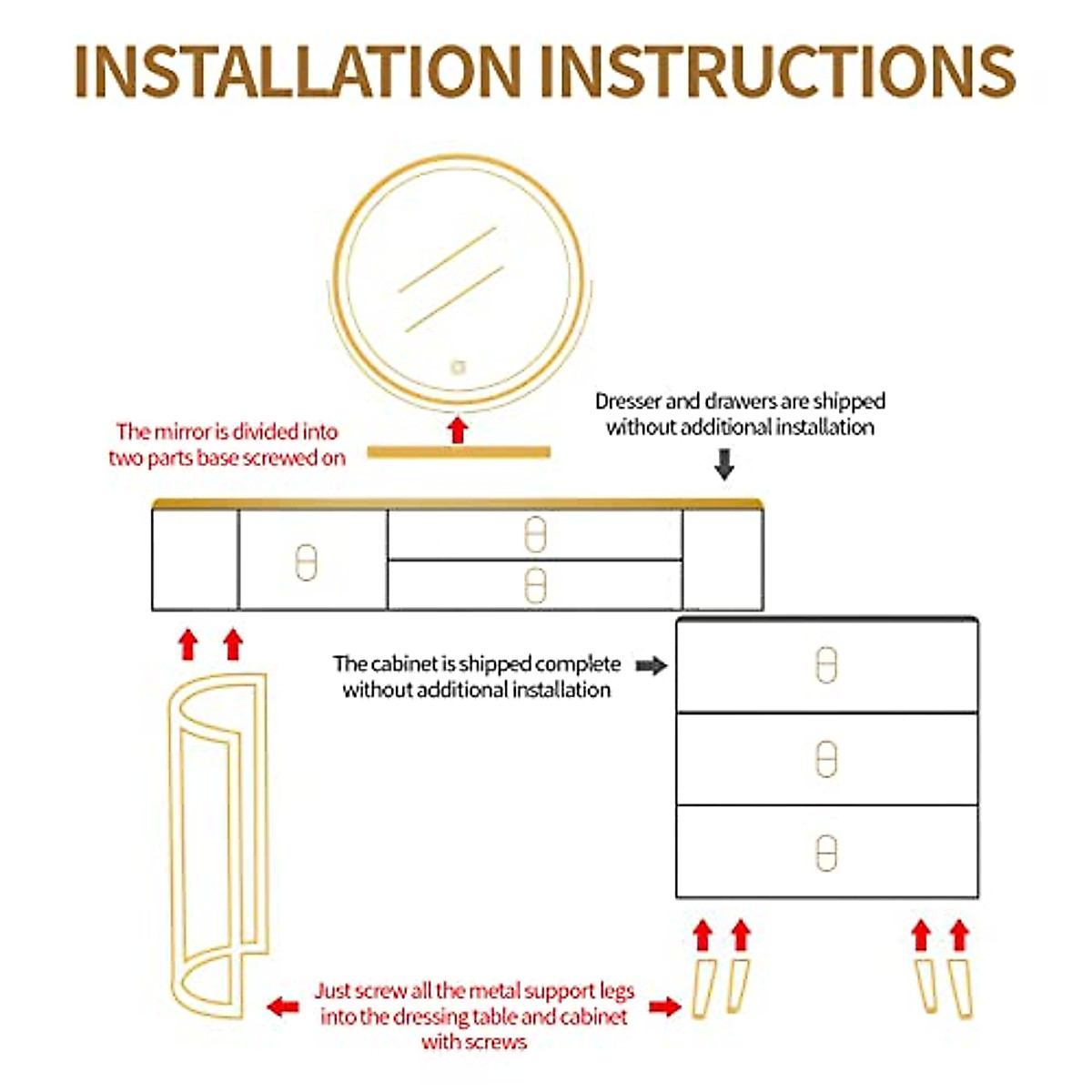 INSTALLATION INSTRUCTIONS

The mirror is divided into two parts base screwed on

Dresser and drawers are shipped without additional installation

The cabinet is shipped complete without additional installation

Just screw all the metal support legs into the dressing table and cabinet with screws