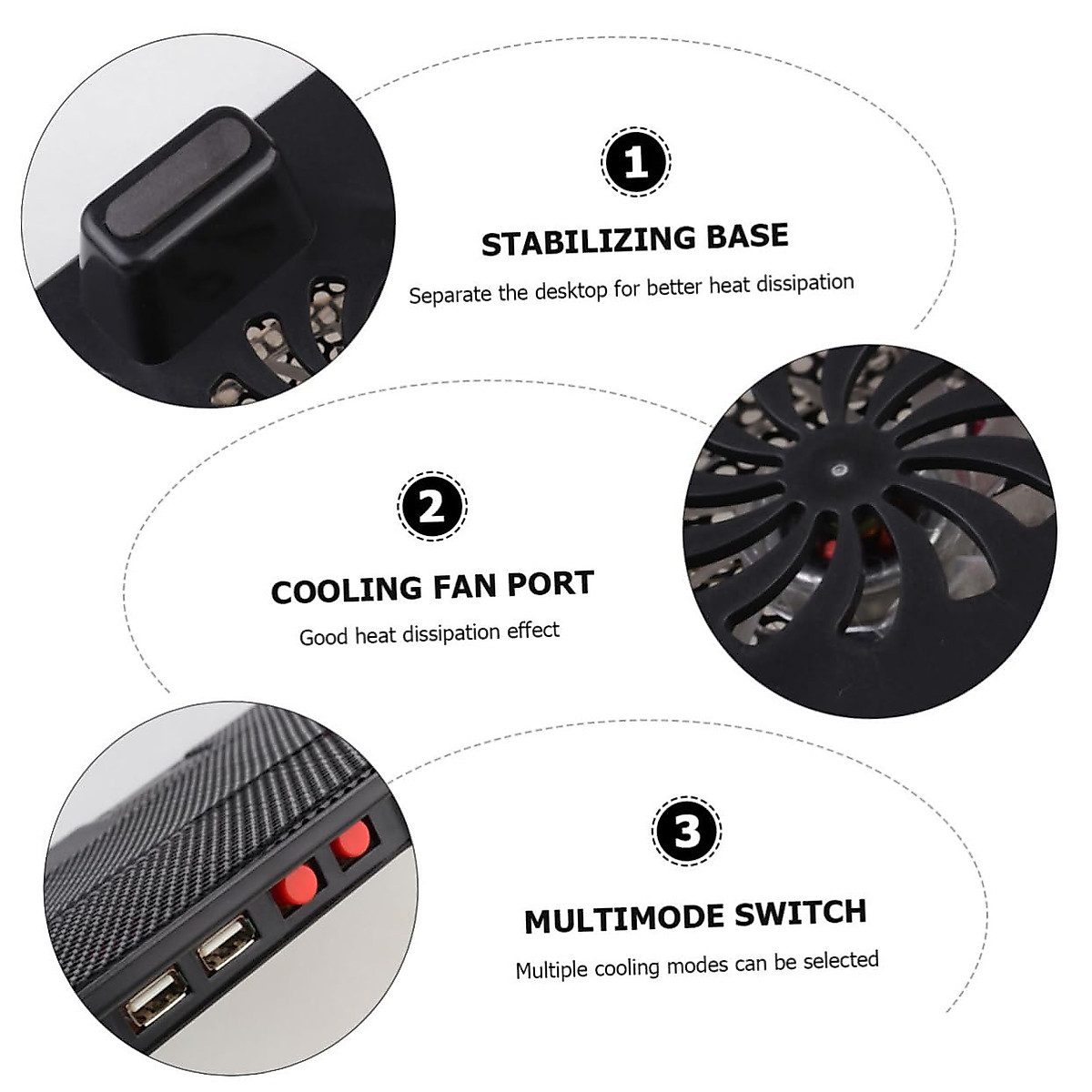 1

STABILIZING BASE

Separate the desktop for better heat dissipation

2

COOLING FAN PORT

Good heat dissipation effect

3

MULTIMODE SWITCH

Multiple cooling modes can be selected