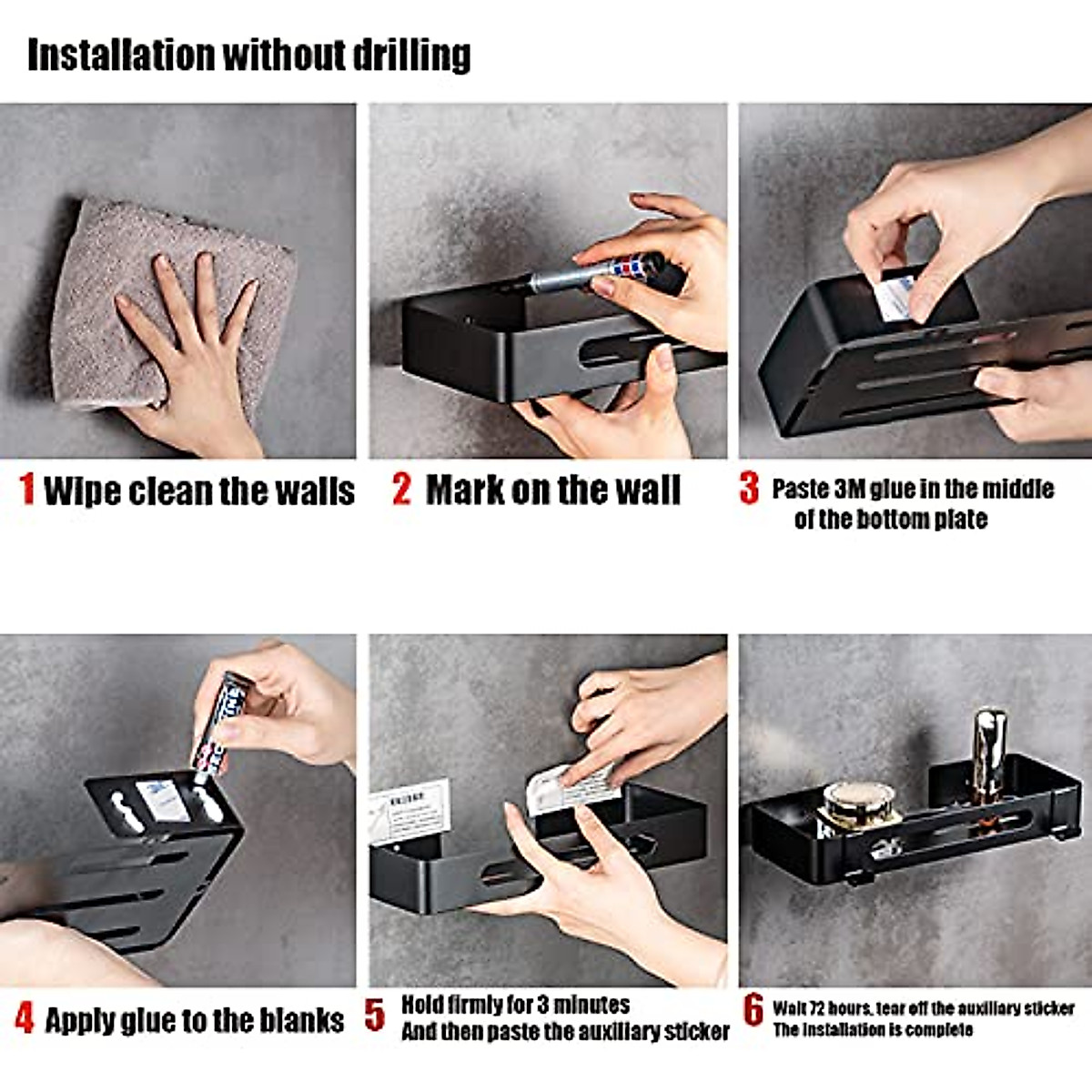 Installation without drilling

1 Wipe clean the walls

2 Mark on the wall

3 Paste 3M glue in the middle of the bottom plate

4 Apply glue to the blanks

5 Hold firmly for 3 minutes
And then paste the auxiliary sticker

6 Wait 72 hours, tear off the auxiliary sticker
The installation is complete