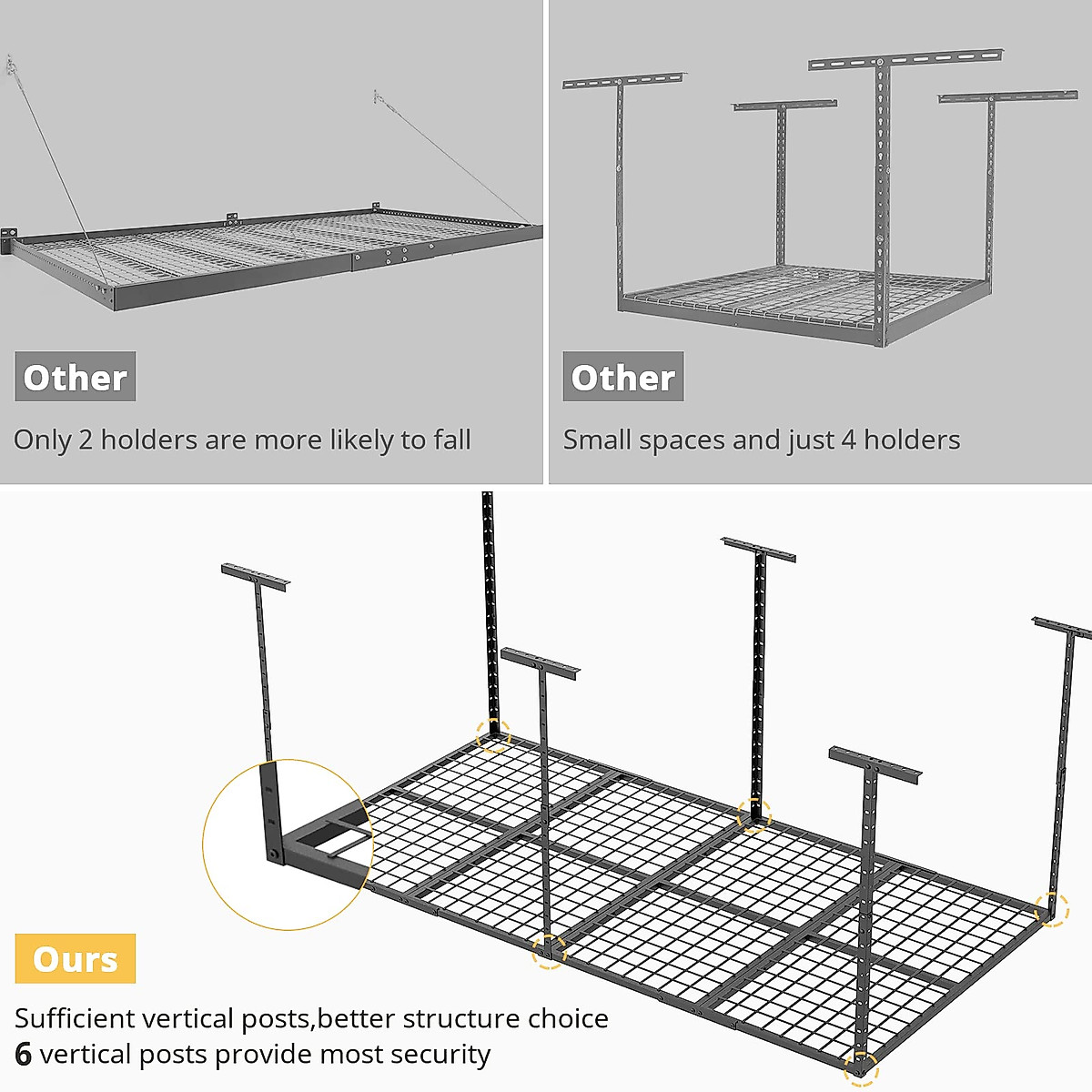 Other

Only 2 holders are more likely to fall

Other

Small spaces and just 4 holders

Ours

Sufficient vertical posts,better structure choice
6 vertical posts provide most security