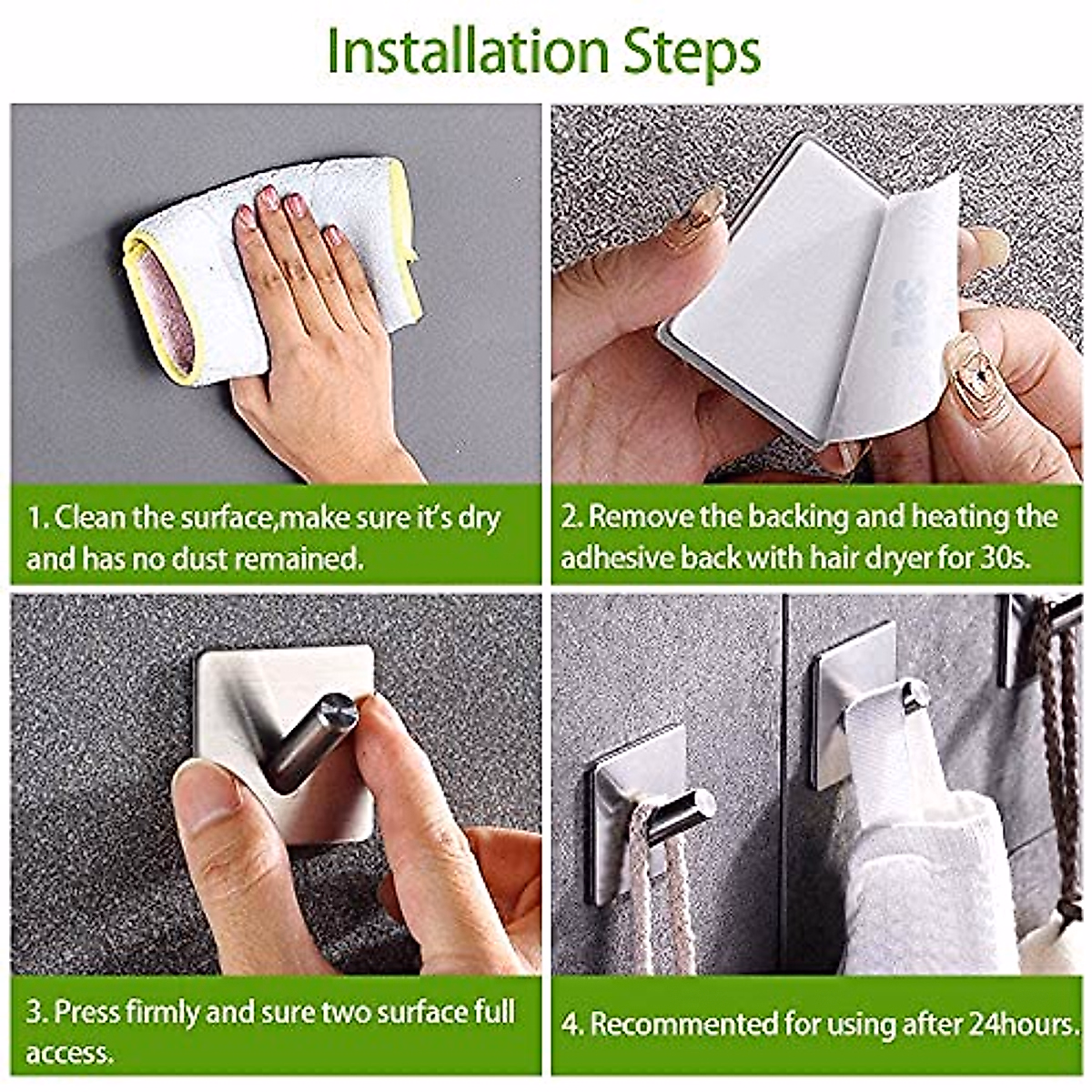 Installation Steps

1. Clean the surface,make sure it's dry and has no dust remained.

2. Remove the backing and heating the adhesive back with hair dryer for 30s.

3. Press firmly and sure two surface full access.

4. Recommented for using after 24hours.