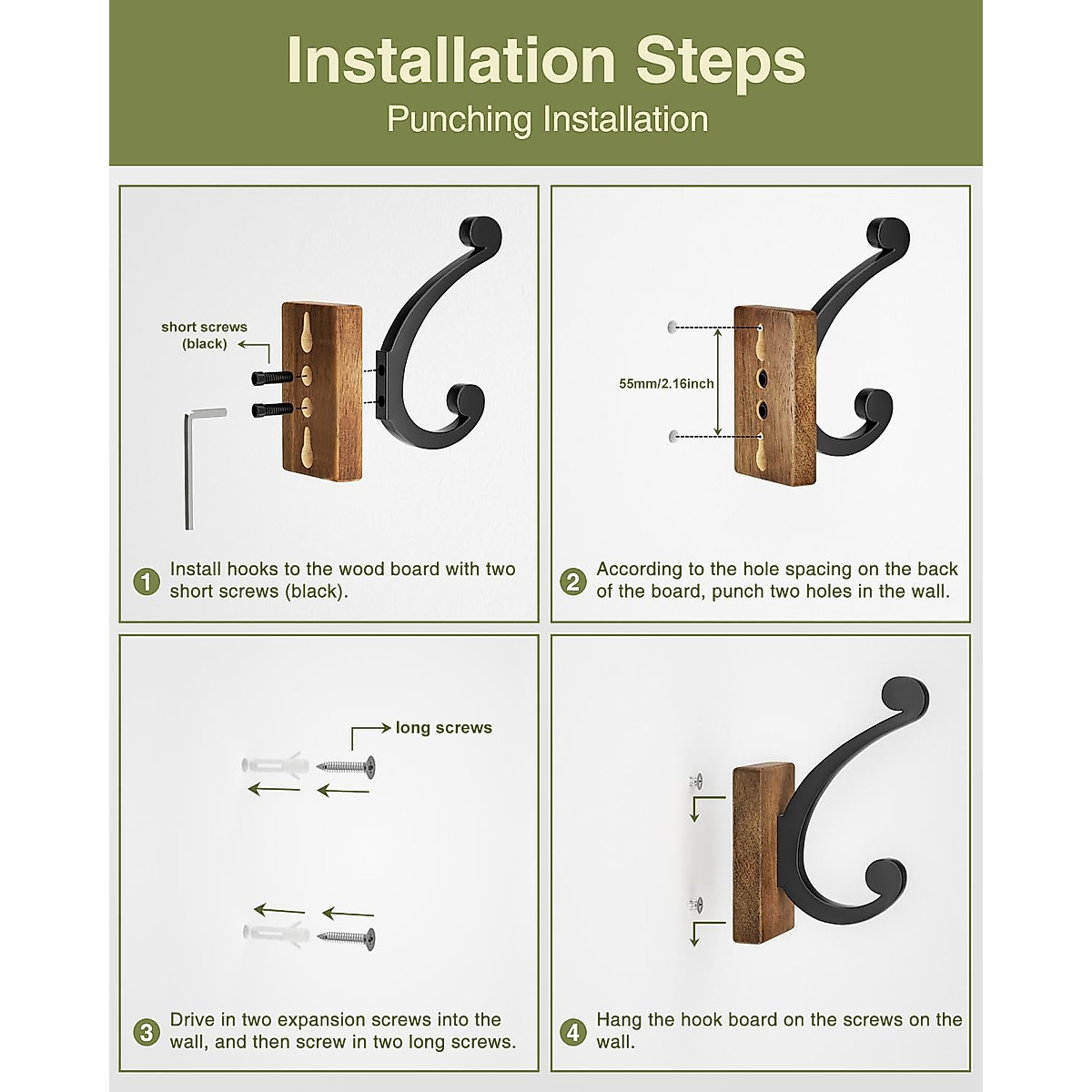 Installation Steps
Punching Installation

short screws (black)

1 Install hooks to the wood board with two short screws (black).

55mm/2.16inch

2 According to the hole spacing on the back of the board, punch two holes in the wall.

long screws

3 Drive in two expansion screws into the wall, and then screw in two long screws.

4 Hang the hook board on the screws on the wall.