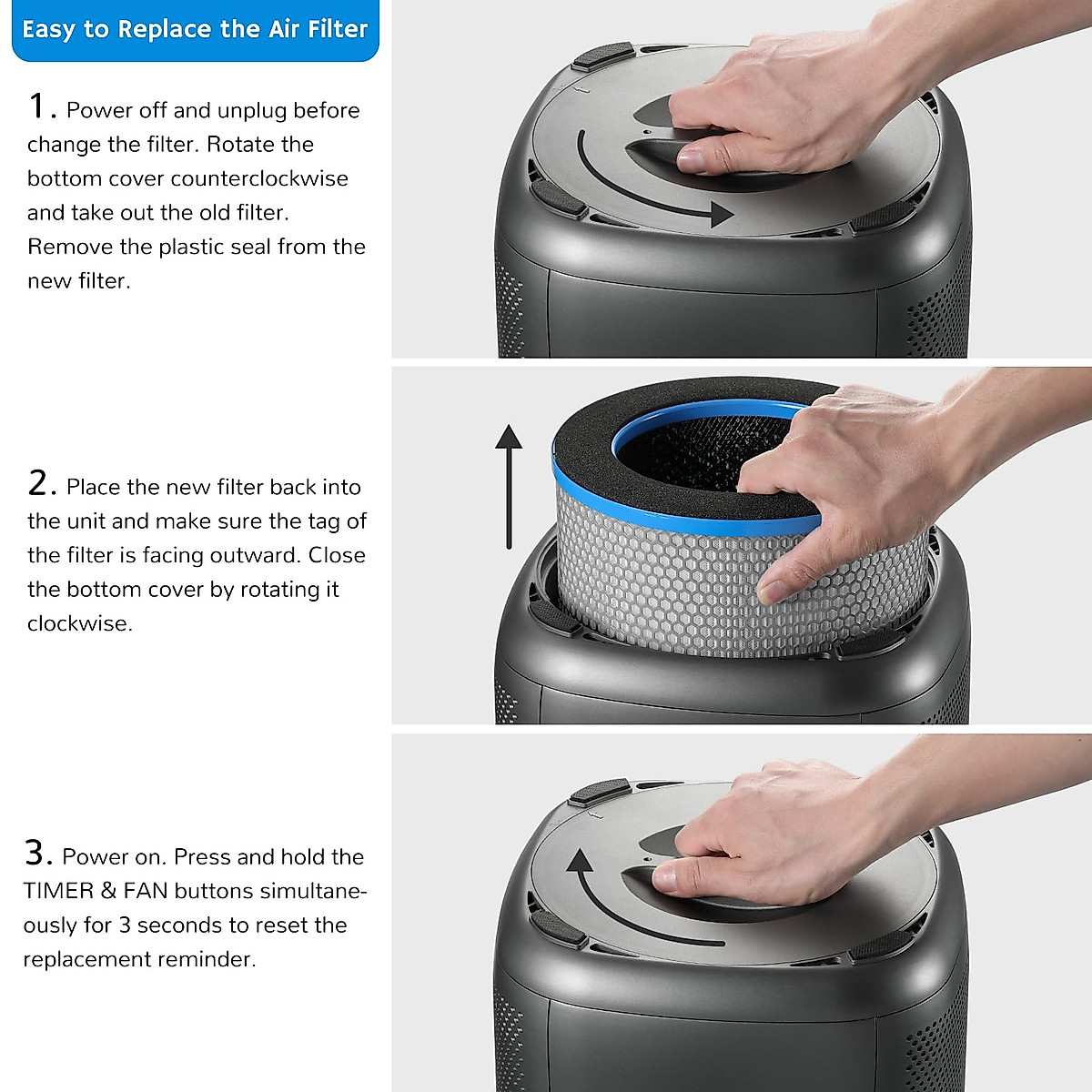 Easy to Replace the Air Filter

1. Power off and unplug before change the filter. Rotate the bottom cover counterclockwise and take out the old filter. Remove the plastic seal from the new filter.

2. Place the new filter back into the unit and make sure the tag of the filter is facing outward. Close the bottom cover by rotating it clockwise.

3. Power on. Press and hold the TIMER & FAN buttons simultaneously for 3 seconds to reset the replacement reminder.