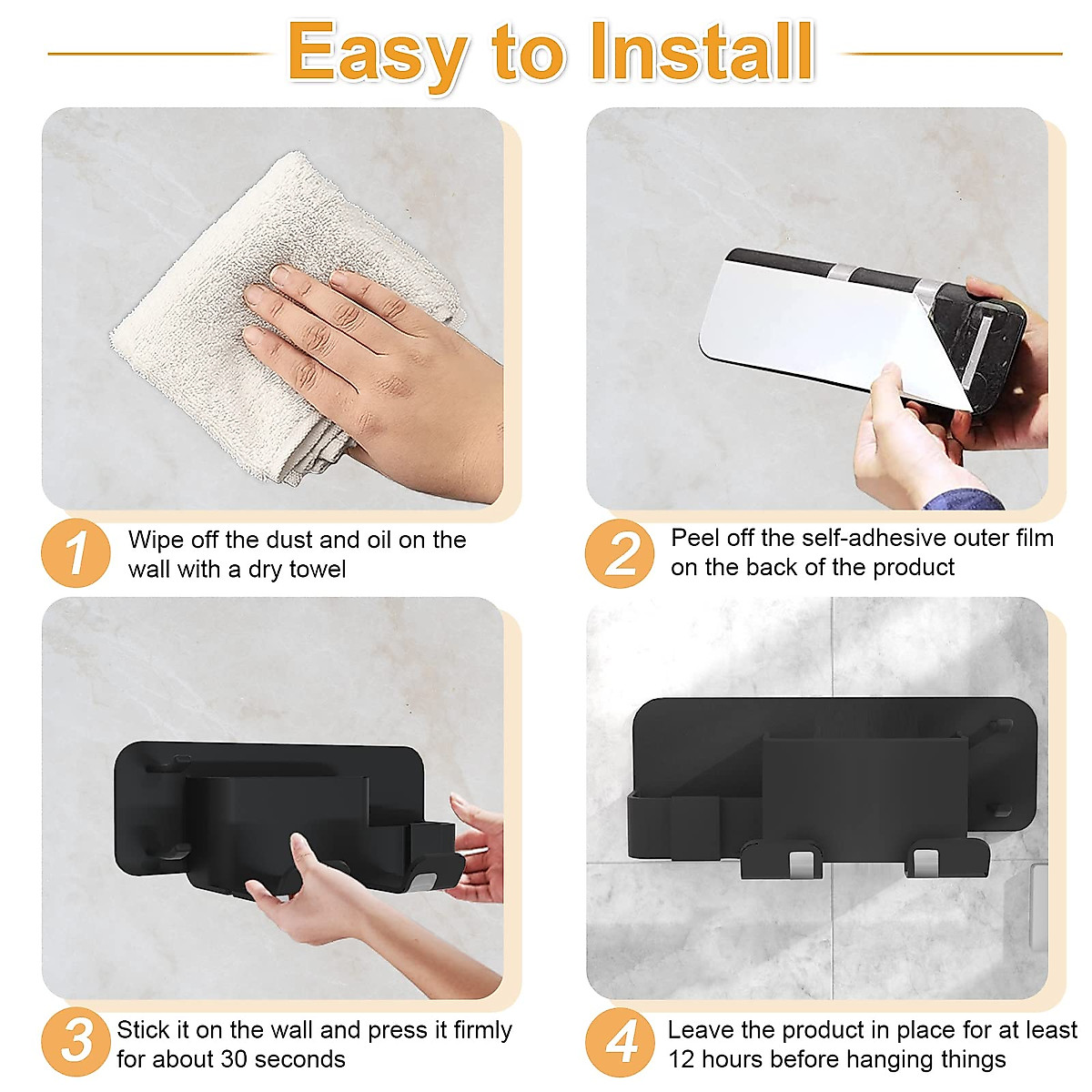 Easy to Install

1 Wipe off the dust and oil on the wall with a dry towel

2 Peel off the self-adhesive outer film on the back of the product

3 Stick it on the wall and press it firmly for about 30 seconds

4 Leave the product in place for at least 12 hours before hanging things