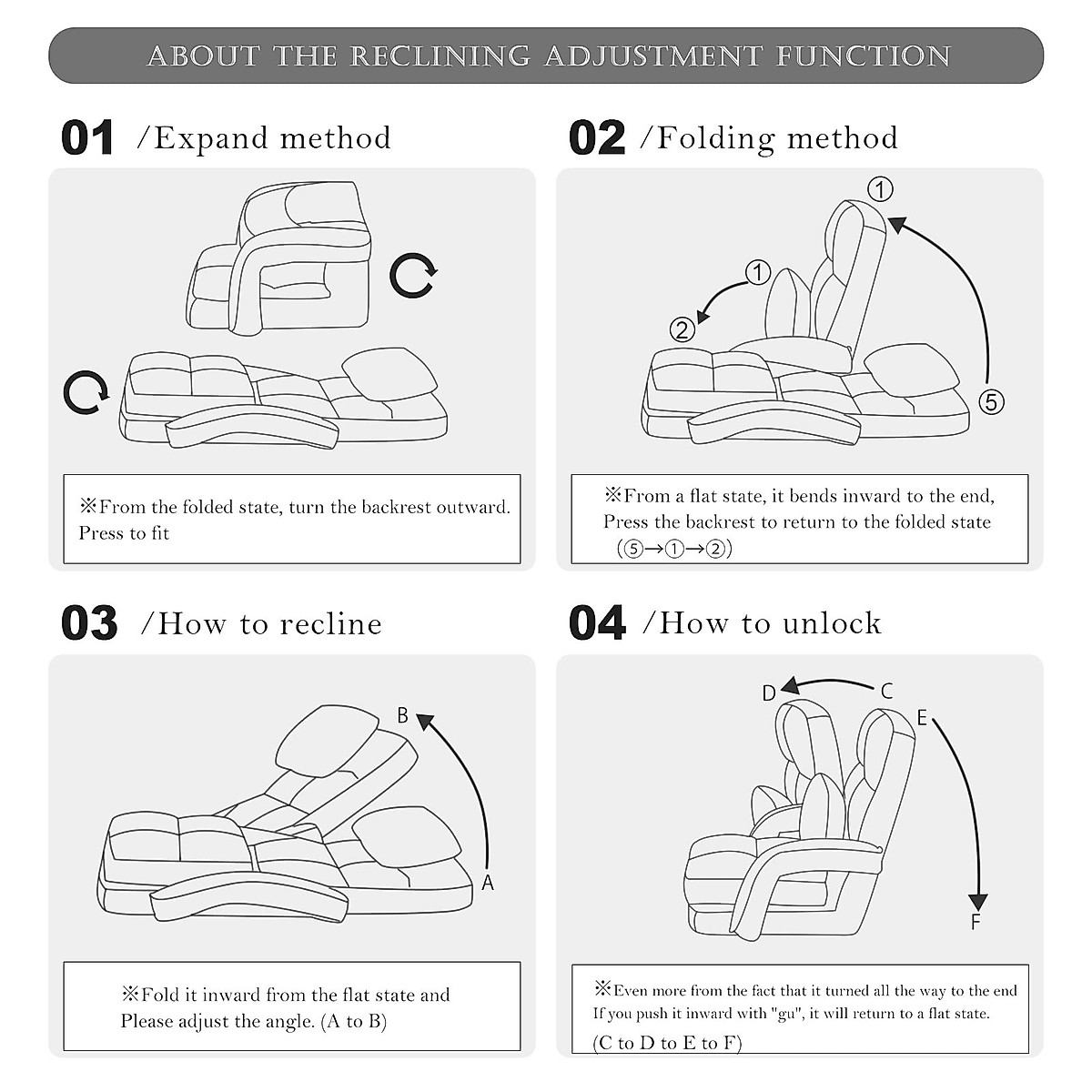 ABOUT THE RECLINING ADJUSTMENT FUNCTION

01 /Expand method

※From the folded state, turn the backrest outward. Press to fit

02 /Folding method

①

①

②

⑤

※From a flat state, it bends inward to the end, Press the backrest to return to the folded state (⑤→①→②)

03 /How to recline

B

A

※Fold it inward from the flat state and Please adjust the angle. (A to B)

04 /How to unlock

D

C

E

F

※Even more from the fact that it turned all the way to the end If you push it inward with "gu", it will return to a flat state. (C to D to E to F)