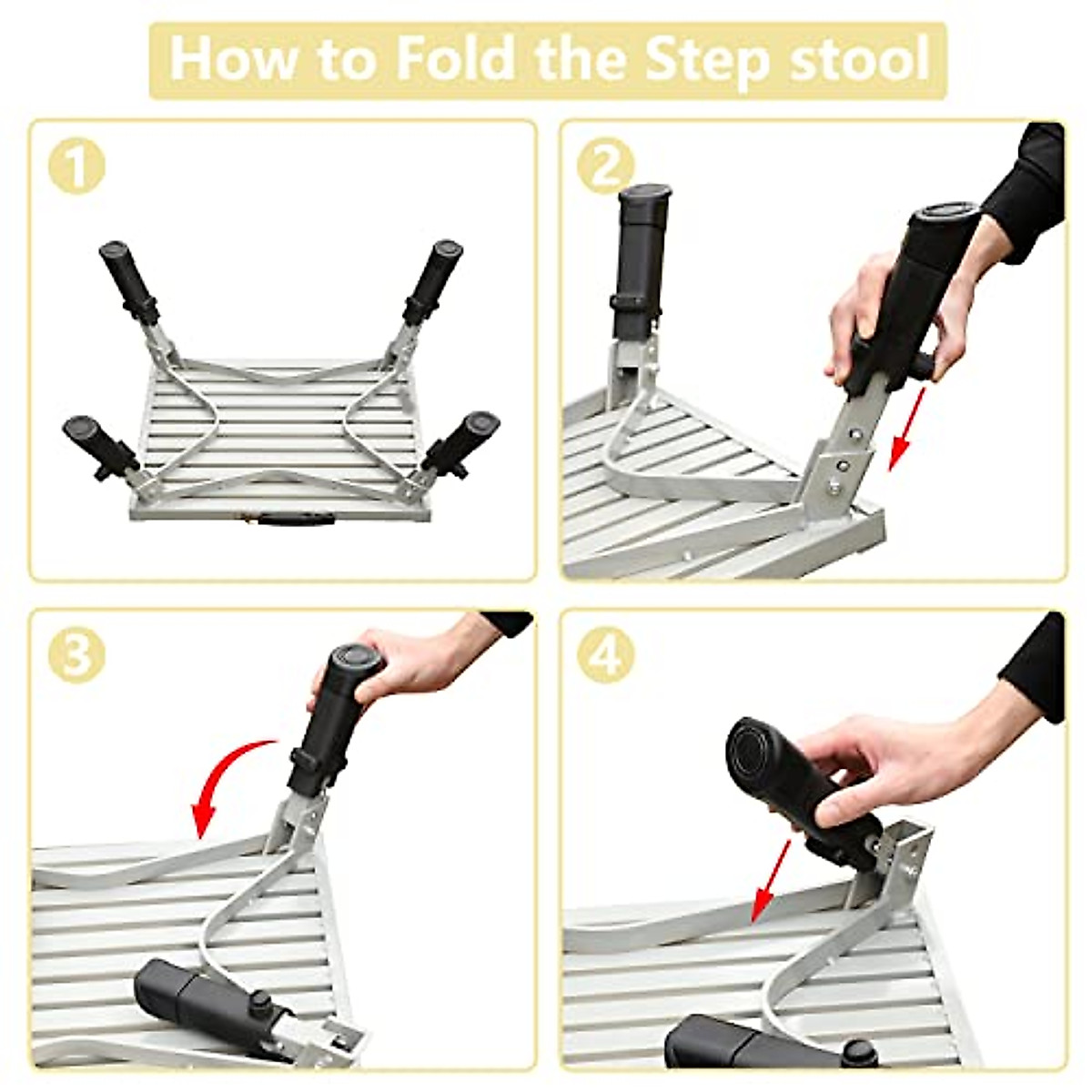 How to Fold the Step stool

1

2

3

4